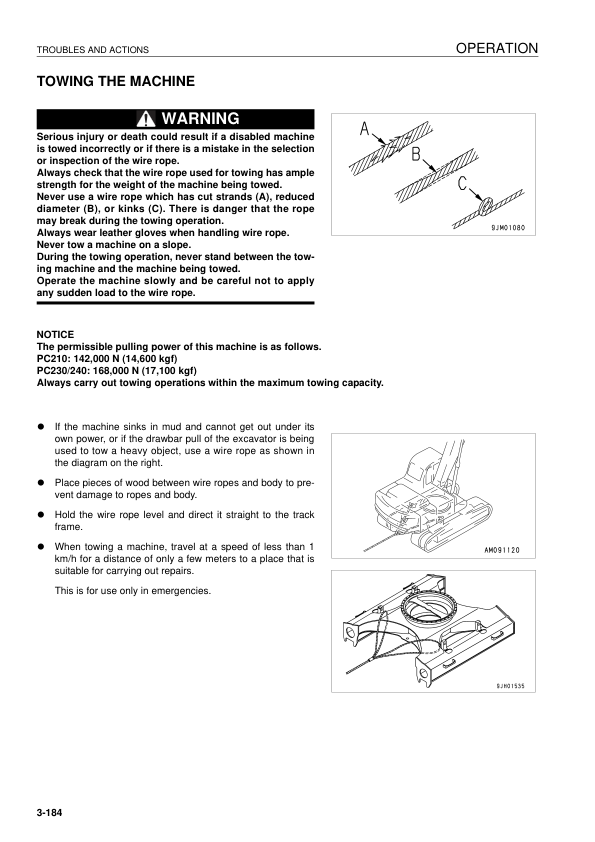 TROUBLES AND ACTIONS

OPERATION

TOWING THE MACHINE

WARNING

Serious injury or death could result if a disabled machine is towed incorrectly or if there is a mistake in the selection or inspection of the wire rope.
Always check that the wire rope used for towing has ample strength for the weight of the machine being towed.
Never use a wire rope which has cut strands (A), reduced diameter (B), or kinks (C). There is danger that the rope may break during the towing operation.
Always wear leather gloves when handling wire rope.
Never tow a machine on a slope.
During the towing operation, never stand between the towing machine and the machine being towed.
Operate the machine slowly and be careful not to apply any sudden load to the wire rope.

A
B
C
9JM01080

NOTICE
The permissible pulling power of this machine is as follows.
PC210: 142,000 N (14,600 kgf)
PC230/240: 168,000 N (17,100 kgf)
Always carry out towing operations within the maximum towing capacity.

● If the machine sinks in mud and cannot get out under its own power, or if the drawbar pull of the excavator is being used to tow a heavy object, use a wire rope as shown in the diagram on the right.

● Place pieces of wood between wire ropes and body to prevent damage to ropes and body.

● Hold the wire rope level and direct it straight to the track frame.

● When towing a machine, travel at a speed of less than 1 km/h for a distance of only a few meters to a place that is suitable for carrying out repairs.

This is for use only in emergencies.

AM091120

9JH01535

3-184