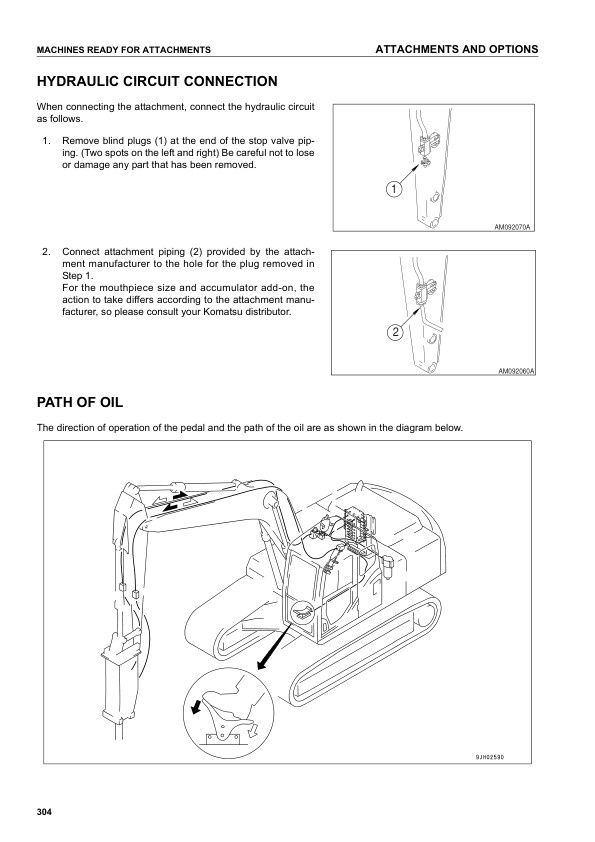 MACHINES READY FOR ATTACHMENTS

ATTACHMENTS AND OPTIONS

HYDRAULIC CIRCUIT CONNECTION

When connecting the attachment, connect the hydraulic circuit as follows.

1. Remove blind plugs (1) at the end of the stop valve piping. (Two spots on the left and right) Be careful not to lose or damage any part that has been removed.

1

AM092070A

2. Connect attachment piping (2) provided by the attachment manufacturer to the hole for the plug removed in Step 1.
For the mouthpiece size and accumulator add-on, the action to take differs according to the attachment manufacturer, so please consult your Komatsu distributor.

2

AM092060A

PATH OF OIL

The direction of operation of the pedal and the path of the oil are as shown in the diagram below.

9JH02590

304