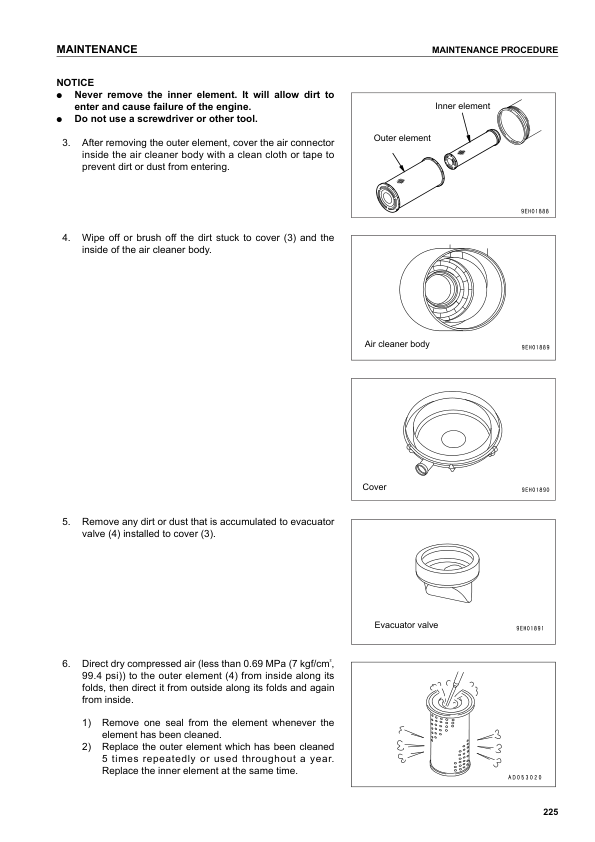 MAINTENANCE

MAINTENANCE PROCEDURE

NOTICE
● Never remove the inner element. It will allow dirt to enter and cause failure of the engine.
● Do not use a screwdriver or other tool.

3. After removing the outer element, cover the air connector inside the air cleaner body with a clean cloth or tape to prevent dirt or dust from entering.

Inner element
Outer element
9EH01888

4. Wipe off or brush off the dirt stuck to cover (3) and the inside of the air cleaner body.

Air cleaner body
9EH01889

Cover
9EH01890

5. Remove any dirt or dust that is accumulated to evacuator valve (4) installed to cover (3).

Evacuator valve
9EH01891

6. Direct dry compressed air (less than 0.69 MPa (7 kgf/cm$^2$, 99.4 psi)) to the outer element (4) from inside along its folds, then direct it from outside along its folds and again from inside.

1) Remove one seal from the element whenever the element has been cleaned.
2) Replace the outer element which has been cleaned 5 times repeatedly or used throughout a year. Replace the inner element at the same time.

AD053020

225