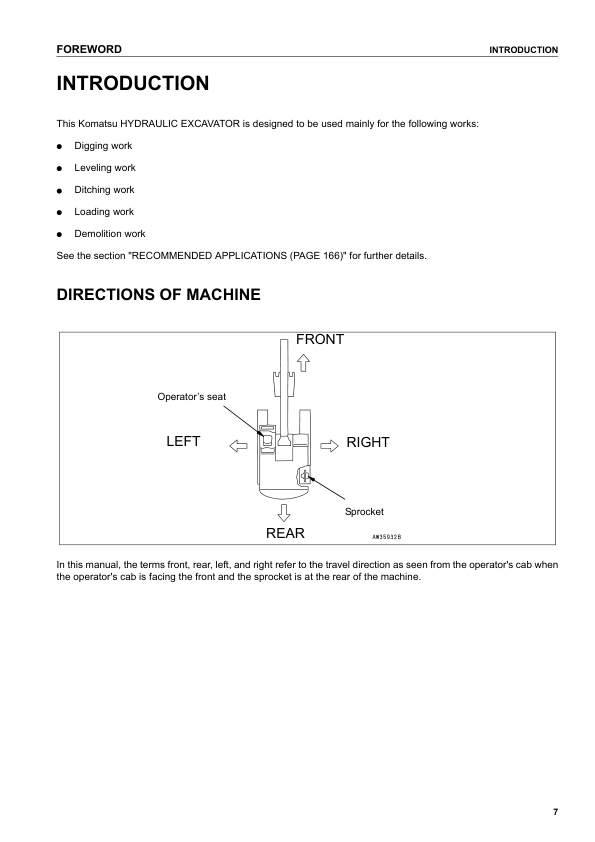 FOREWORD INTRODUCTION

INTRODUCTION

This Komatsu HYDRAULIC EXCAVATOR is designed to be used mainly for the following works:

● Digging work

● Leveling work

● Ditching work

● Loading work

● Demolition work

See the section "RECOMMENDED APPLICATIONS (PAGE 166)" for further details.

DIRECTIONS OF MACHINE

FRONT

Operator's seat

LEFT

RIGHT

Sprocket

REAR

AM35932B

In this manual, the terms front, rear, left, and right refer to the travel direction as seen from the operator's cab when the operator's cab is facing the front and the sprocket is at the rear of the machine.

7