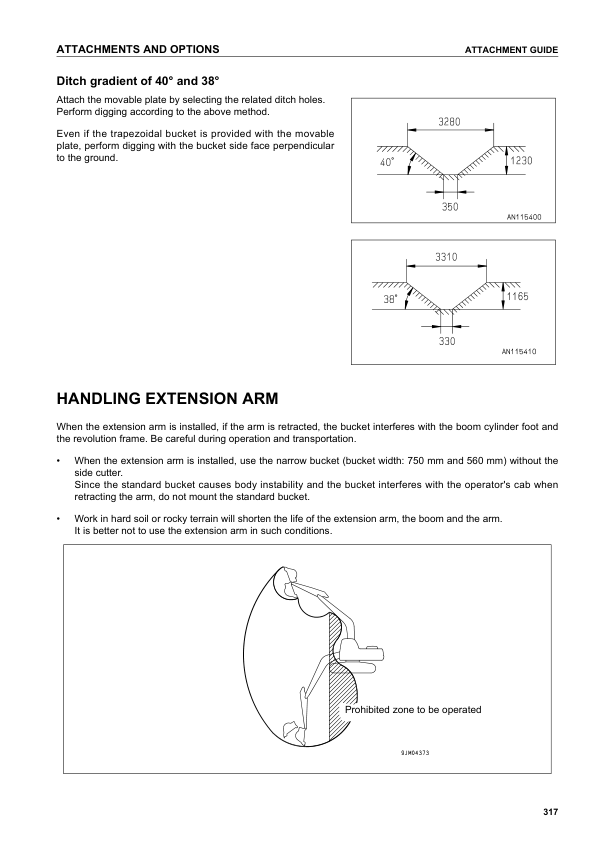 ATTACHMENTS AND OPTIONS

ATTACHMENT GUIDE

Ditch gradient of 40° and 38°

Attach the movable plate by selecting the related ditch holes. Perform digging according to the above method.

Even if the trapezoidal bucket is provided with the movable plate, perform digging with the bucket side face perpendicular to the ground.

3280
40°
1230
350
AN115400

3310
38°
1165
330
AN115410

HANDLING EXTENSION ARM

When the extension arm is installed, if the arm is retracted, the bucket interferes with the boom cylinder foot and the revolution frame. Be careful during operation and transportation.

• When the extension arm is installed, use the narrow bucket (bucket width: 750 mm and 560 mm) without the side cutter.
Since the standard bucket causes body instability and the bucket interferes with the operator's cab when retracting the arm, do not mount the standard bucket.

• Work in hard soil or rocky terrain will shorten the life of the extension arm, the boom and the arm.
It is better not to use the extension arm in such conditions.

Prohibited zone to be operated

9JM04373

317