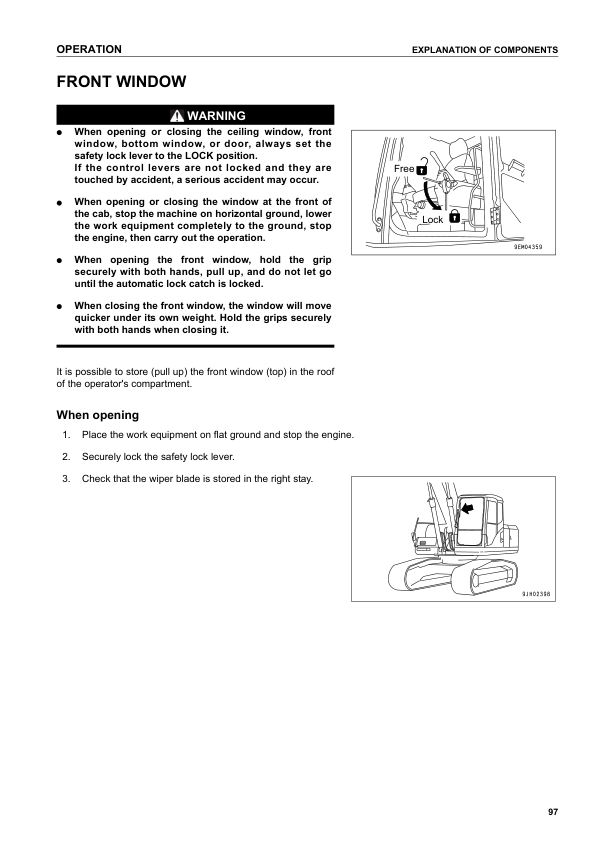 OPERATION

EXPLANATION OF COMPONENTS

FRONT WINDOW

WARNING

● When opening or closing the ceiling window, front window, bottom window, or door, always set the safety lock lever to the LOCK position.
If the control levers are not locked and they are touched by accident, a serious accident may occur.

● When opening or closing the window at the front of the cab, stop the machine on horizontal ground, lower the work equipment completely to the ground, stop the engine, then carry out the operation.

● When opening the front window, hold the grip securely with both hands, pull up, and do not let go until the automatic lock catch is locked.

● When closing the front window, the window will move quicker under its own weight. Hold the grips securely with both hands when closing it.

Free

Lock

9EM04359

It is possible to store (pull up) the front window (top) in the roof of the operator's compartment.

When opening

1. Place the work equipment on flat ground and stop the engine.

2. Securely lock the safety lock lever.

3. Check that the wiper blade is stored in the right stay.

9JH02398

97