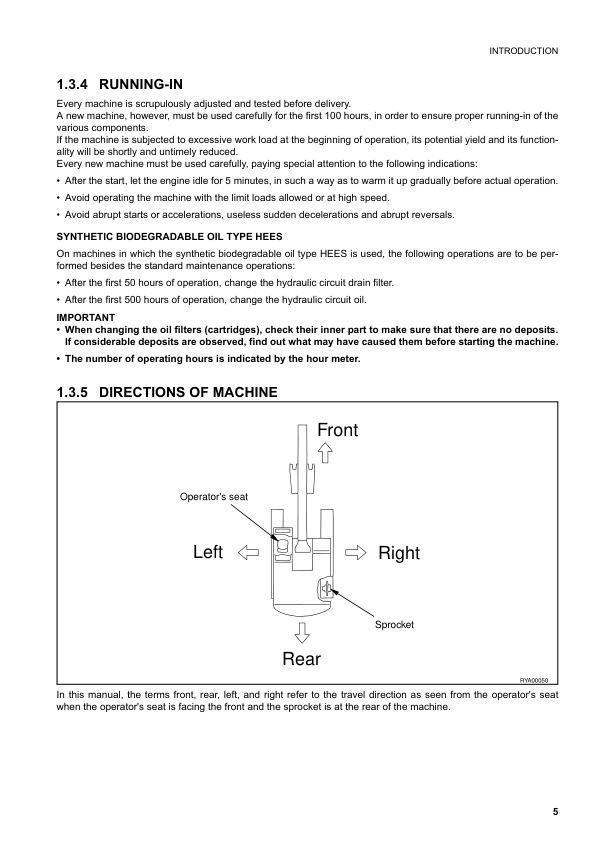 INTRODUCTION

1.3.4 RUNNING-IN

Every machine is scrupulously adjusted and tested before delivery.
A new machine, however, must be used carefully for the first 100 hours, in order to ensure proper running-in of the various components.
If the machine is subjected to excessive work load at the beginning of operation, its potential yield and its functionality will be shortly and untimely reduced.
Every new machine must be used carefully, paying special attention to the following indications:

• After the start, let the engine idle for 5 minutes, in such a way as to warm it up gradually before actual operation.

• Avoid operating the machine with the limit loads allowed or at high speed.

• Avoid abrupt starts or accelerations, useless sudden decelerations and abrupt reversals.

SYNTHETIC BIODEGRADABLE OIL TYPE HEES

On machines in which the synthetic biodegradable oil type HEES is used, the following operations are to be performed besides the standard maintenance operations:

• After the first 50 hours of operation, change the hydraulic circuit drain filter.

• After the first 500 hours of operation, change the hydraulic circuit oil.

IMPORTANT
• When changing the oil filters (cartridges), check their inner part to make sure that there are no deposits. If considerable deposits are observed, find out what may have caused them before starting the machine.

• The number of operating hours is indicated by the hour meter.

1.3.5 DIRECTIONS OF MACHINE

Front

Operator's seat

Left

Right

Sprocket

Rear

RYA00050

In this manual, the terms front, rear, left, and right refer to the travel direction as seen from the operator's seat when the operator's seat is facing the front and the sprocket is at the rear of the machine.

5