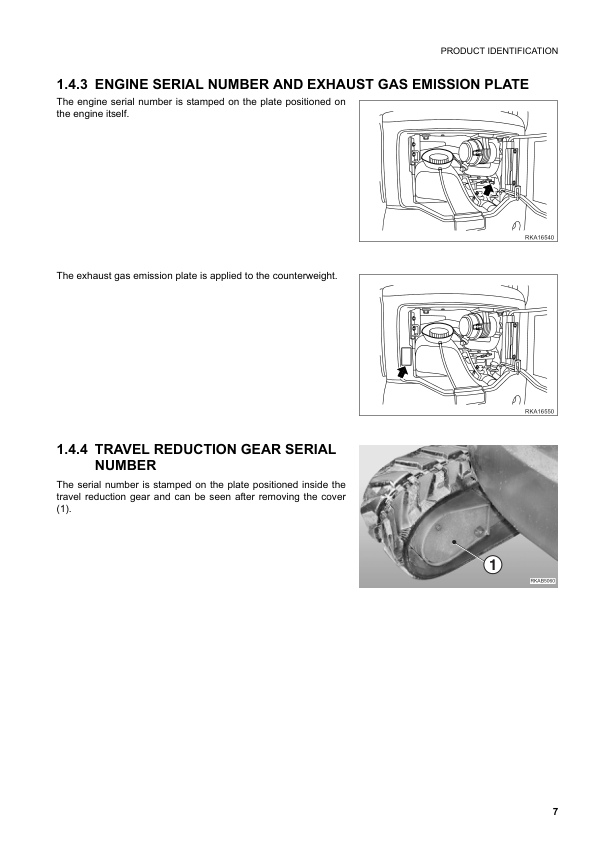 PRODUCT IDENTIFICATION

1.4.3 ENGINE SERIAL NUMBER AND EXHAUST GAS EMISSION PLATE

The engine serial number is stamped on the plate positioned on the engine itself.

RKA16540

The exhaust gas emission plate is applied to the counterweight.

RKA16550

1.4.4 TRAVEL REDUCTION GEAR SERIAL NUMBER

The serial number is stamped on the plate positioned inside the travel reduction gear and can be seen after removing the cover (1).

1

RKA85060

7