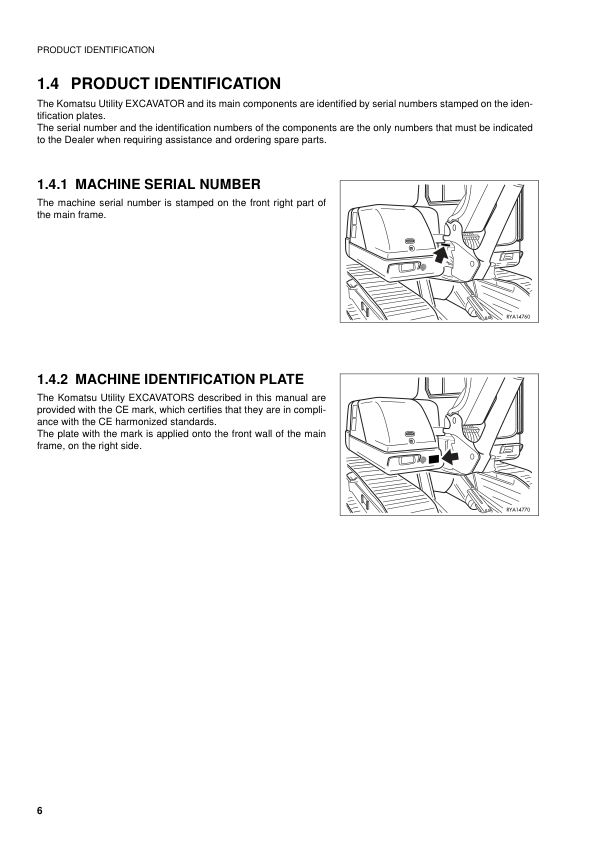 PRODUCT IDENTIFICATION

1.4 PRODUCT IDENTIFICATION

The Komatsu Utility EXCAVATOR and its main components are identified by serial numbers stamped on the identification plates.
The serial number and the identification numbers of the components are the only numbers that must be indicated to the Dealer when requiring assistance and ordering spare parts.

1.4.1 MACHINE SERIAL NUMBER

The machine serial number is stamped on the front right part of the main frame.

RYA14760

1.4.2 MACHINE IDENTIFICATION PLATE

The Komatsu Utility EXCAVATORS described in this manual are provided with the CE mark, which certifies that they are in compliance with the CE harmonized standards.
The plate with the mark is applied onto the front wall of the main frame, on the right side.

RYA14770

6