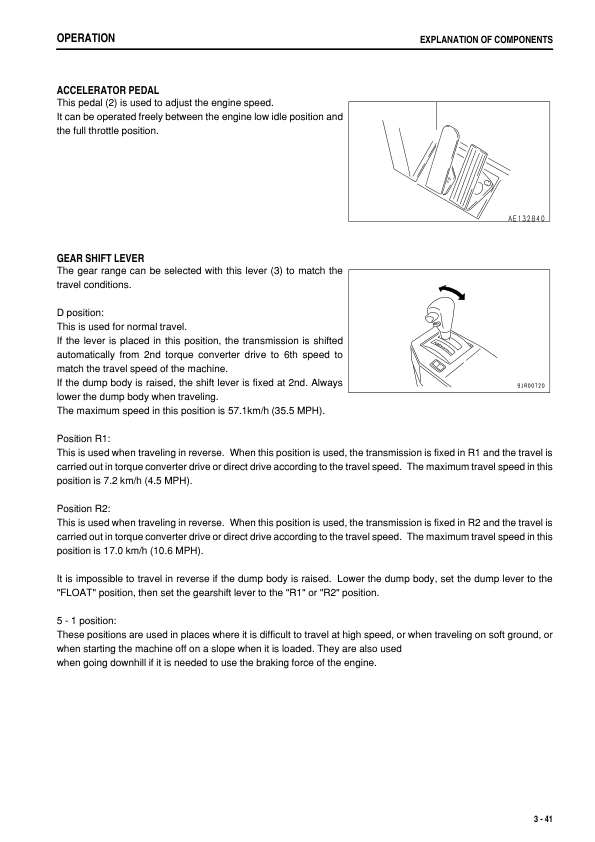 OPERATION

EXPLANATION OF COMPONENTS

ACCELERATOR PEDAL
This pedal (2) is used to adjust the engine speed.
It can be operated freely between the engine low idle position and the full throttle position.

AE132840

GEAR SHIFT LEVER
The gear range can be selected with this lever (3) to match the travel conditions.

D position:
This is used for normal travel.
If the lever is placed in this position, the transmission is shifted automatically from 2nd torque converter drive to 6th speed to match the travel speed of the machine.
If the dump body is raised, the shift lever is fixed at 2nd. Always lower the dump body when traveling.
The maximum speed in this position is 57.1km/h (35.5 MPH).

9JR00720

Position R1:
This is used when traveling in reverse. When this position is used, the transmission is fixed in R1 and the travel is carried out in torque converter drive or direct drive according to the travel speed. The maximum travel speed in this position is 7.2 km/h (4.5 MPH).

Position R2:
This is used when traveling in reverse. When this position is used, the transmission is fixed in R2 and the travel is carried out in torque converter drive or direct drive according to the travel speed. The maximum travel speed in this position is 17.0 km/h (10.6 MPH).

It is impossible to travel in reverse if the dump body is raised. Lower the dump body, set the dump lever to the "FLOAT" position, then set the gearshift lever to the "R1" or "R2" position.

5 - 1 position:
These positions are used in places where it is difficult to travel at high speed, or when traveling on soft ground, or when starting the machine off on a slope when it is loaded. They are also used
when going downhill if it is needed to use the braking force of the engine.

3 - 41