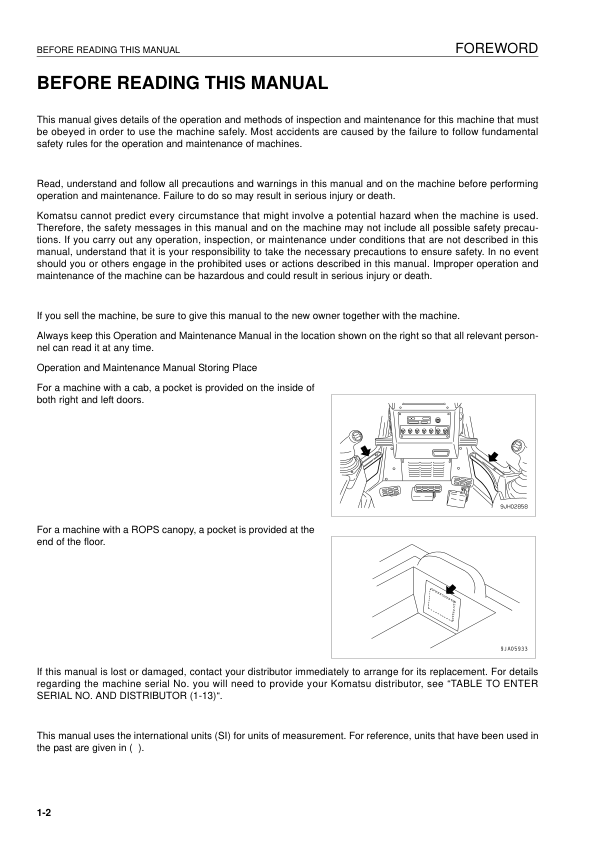 BEFORE READING THIS MANUAL

FOREWORD

BEFORE READING THIS MANUAL

This manual gives details of the operation and methods of inspection and maintenance for this machine that must be obeyed in order to use the machine safely. Most accidents are caused by the failure to follow fundamental safety rules for the operation and maintenance of machines.

Read, understand and follow all precautions and warnings in this manual and on the machine before performing operation and maintenance. Failure to do so may result in serious injury or death.

Komatsu cannot predict every circumstance that might involve a potential hazard when the machine is used. Therefore, the safety messages in this manual and on the machine may not include all possible safety precautions. If you carry out any operation, inspection, or maintenance under conditions that are not described in this manual, understand that it is your responsibility to take the necessary precautions to ensure safety. In no event should you or others engage in the prohibited uses or actions described in this manual. Improper operation and maintenance of the machine can be hazardous and could result in serious injury or death.

If you sell the machine, be sure to give this manual to the new owner together with the machine.

Always keep this Operation and Maintenance Manual in the location shown on the right so that all relevant personnel can read it at any time.

Operation and Maintenance Manual Storing Place

For a machine with a cab, a pocket is provided on the inside of both right and left doors.

9JH02858

For a machine with a ROPS canopy, a pocket is provided at the end of the floor.

9JA05933

If this manual is lost or damaged, contact your distributor immediately to arrange for its replacement. For details regarding the machine serial No. you will need to provide your Komatsu distributor, see "TABLE TO ENTER SERIAL NO. AND DISTRIBUTOR (1-13)".

This manual uses the international units (SI) for units of measurement. For reference, units that have been used in the past are given in ( ).

1-2