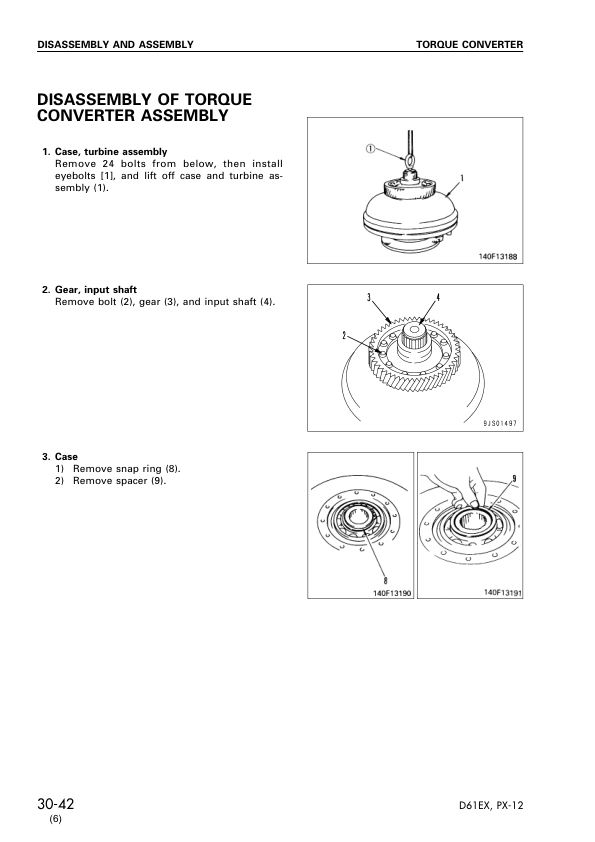 DISASSEMBLY AND ASSEMBLY

TORQUE CONVERTER

DISASSEMBLY OF TORQUE CONVERTER ASSEMBLY

1. Case, turbine assembly
Remove 24 bolts from below, then install eyebolts [1], and lift off case and turbine assembly (1).

①
1
140F13188

2. Gear, input shaft
Remove bolt (2), gear (3), and input shaft (4).

3
4
2
9JS01497

3. Case
1) Remove snap ring (8).
2) Remove spacer (9).

8
140F13190

9
140F13191

30-42
(6)

D61EX, PX-12