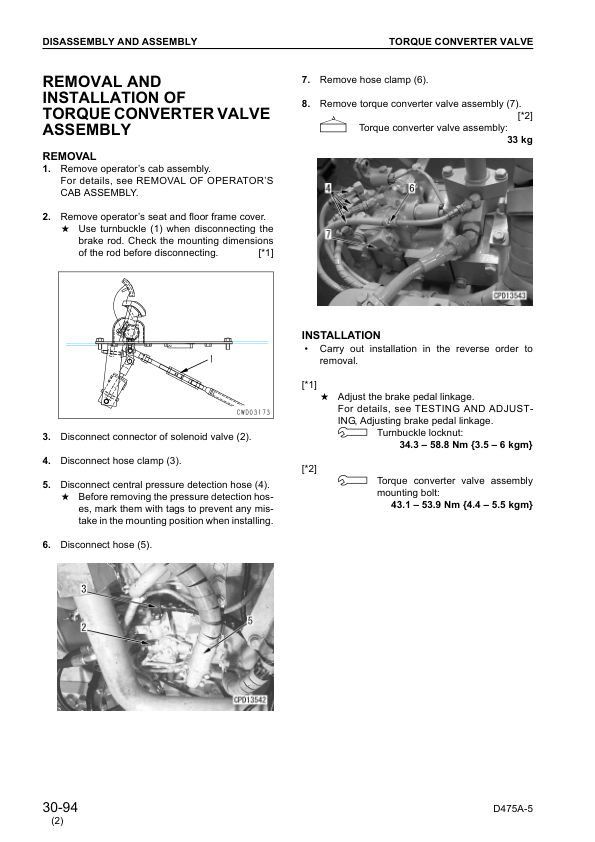 DISASSEMBLY AND ASSEMBLY

TORQUE CONVERTER VALVE

REMOVAL AND INSTALLATION OF TORQUE CONVERTER VALVE ASSEMBLY

REMOVAL

1. Remove operator's cab assembly.
For details, see REMOVAL OF OPERATOR'S CAB ASSEMBLY.

2. Remove operator's seat and floor frame cover.
★ Use turnbuckle (1) when disconnecting the brake rod. Check the mounting dimensions of the rod before disconnecting. [*1]

1

CWD03175

3. Disconnect connector of solenoid valve (2).

4. Disconnect hose clamp (3).

5. Disconnect central pressure detection hose (4).
★ Before removing the pressure detection hoses, mark them with tags to prevent any mistake in the mounting position when installing.

6. Disconnect hose (5).

3
2
5
CPD13542

7. Remove hose clamp (6).

8. Remove torque converter valve assembly (7). [*2]
Torque converter valve assembly: 33 kg

4
6
7
CPD13543

INSTALLATION

• Carry out installation in the reverse order to removal.

[*1]
★ Adjust the brake pedal linkage.
For details, see TESTING AND ADJUSTING, Adjusting brake pedal linkage.
Turnbuckle locknut:
34.3 – 58.8 Nm {3.5 – 6 kgm}

[*2]
Torque converter valve assembly mounting bolt:
43.1 – 53.9 Nm {4.4 – 5.5 kgm}

30-94
(2)

D475A-5