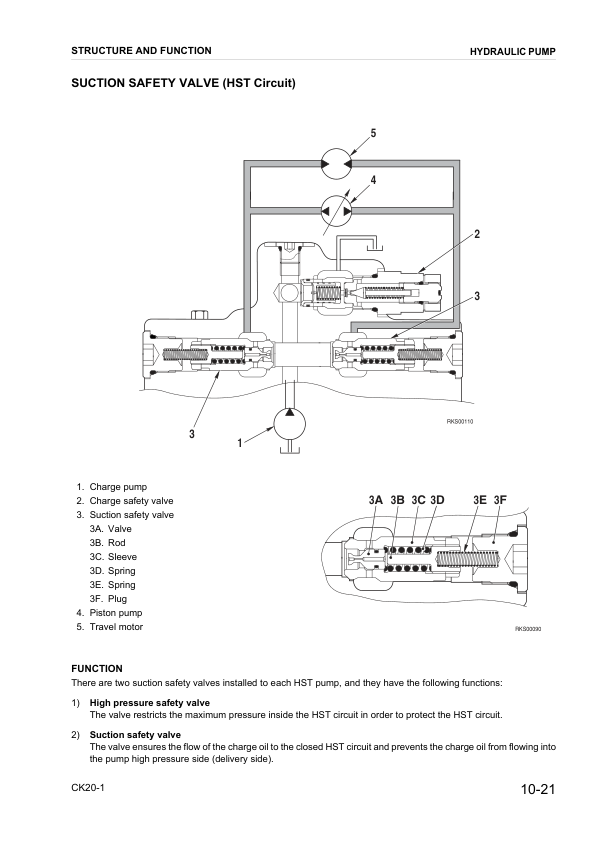 STRUCTURE AND FUNCTION

HYDRAULIC PUMP

SUCTION SAFETY VALVE (HST Circuit)

5
4
2
3
3
1
RKS00110

1. Charge pump
2. Charge safety valve
3. Suction safety valve
3A. Valve
3B. Rod
3C. Sleeve
3D. Spring
3E. Spring
3F. Plug
4. Piston pump
5. Travel motor

3A 3B 3C 3D 3E 3F

RKS00090

FUNCTION
There are two suction safety valves installed to each HST pump, and they have the following functions:

1) High pressure safety valve
The valve restricts the maximum pressure inside the HST circuit in order to protect the HST circuit.

2) Suction safety valve
The valve ensures the flow of the charge oil to the closed HST circuit and prevents the charge oil from flowing into the pump high pressure side (delivery side).

CK20-1

10-21