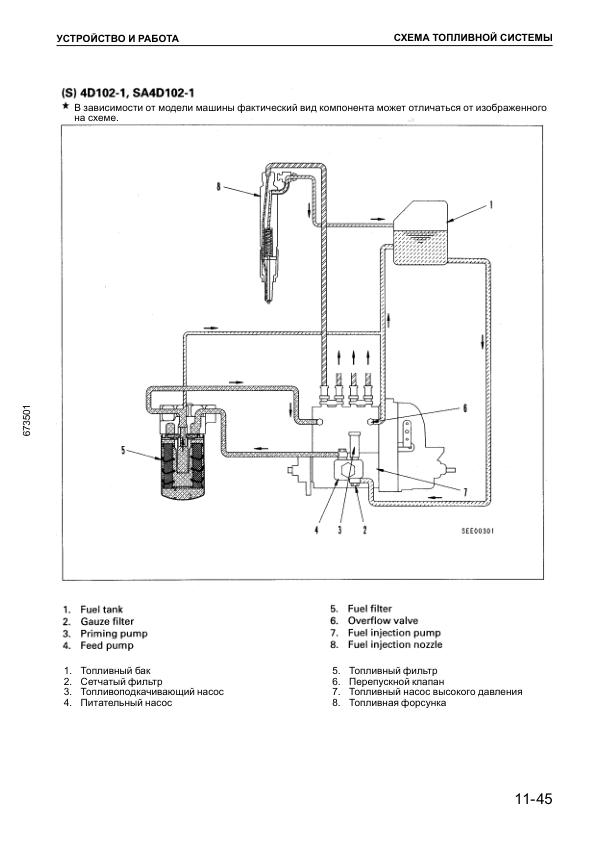 УСТРОЙСТВО И РАБОТА

СХЕМА ТОПЛИВНОЙ СИСТЕМЫ

(S) 4D102-1, SA4D102-1

★ В зависимости от модели машины фактический вид компонента может отличаться от изображенного на схеме.

8

1

6

5

7

4 3 2

SEE00301

673501

1. Fuel tank
2. Gauze filter
3. Priming pump
4. Feed pump

5. Fuel filter
6. Overflow valve
7. Fuel injection pump
8. Fuel injection nozzle

1. Топливный бак
2. Сетчатый фильтр
3. Топливоподкачивающий насос
4. Питательный насос

5. Топливный фильтр
6. Перепускной клапан
7. Топливный насос высокого давления
8. Топливная форсунка

11-45