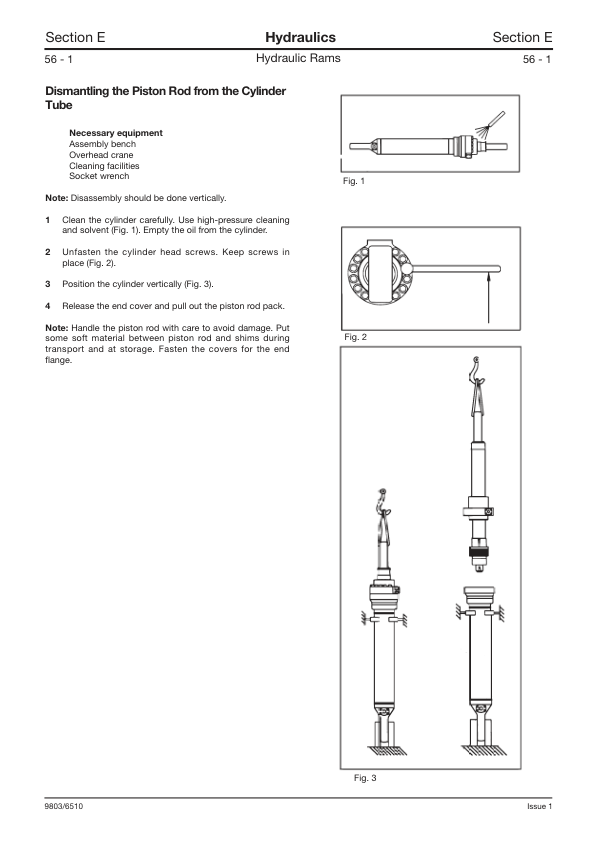 Section E Hydraulics Section E

56 - 1 Hydraulic Rams 56 - 1

Dismantling the Piston Rod from the Cylinder Tube

Necessary equipment
Assembly bench
Overhead crane
Cleaning facilities
Socket wrench

Note: Disassembly should be done vertically.

1 Clean the cylinder carefully. Use high-pressure cleaning and solvent (Fig. 1). Empty the oil from the cylinder.

2 Unfasten the cylinder head screws. Keep screws in place (Fig. 2).

3 Position the cylinder vertically (Fig. 3).

4 Release the end cover and pull out the piston rod pack.

Note: Handle the piston rod with care to avoid damage. Put some soft material between piston rod and shims during transport and at storage. Fasten the covers for the end flange.

Fig. 1

Fig. 2

Fig. 3

9803/6510 Issue 1