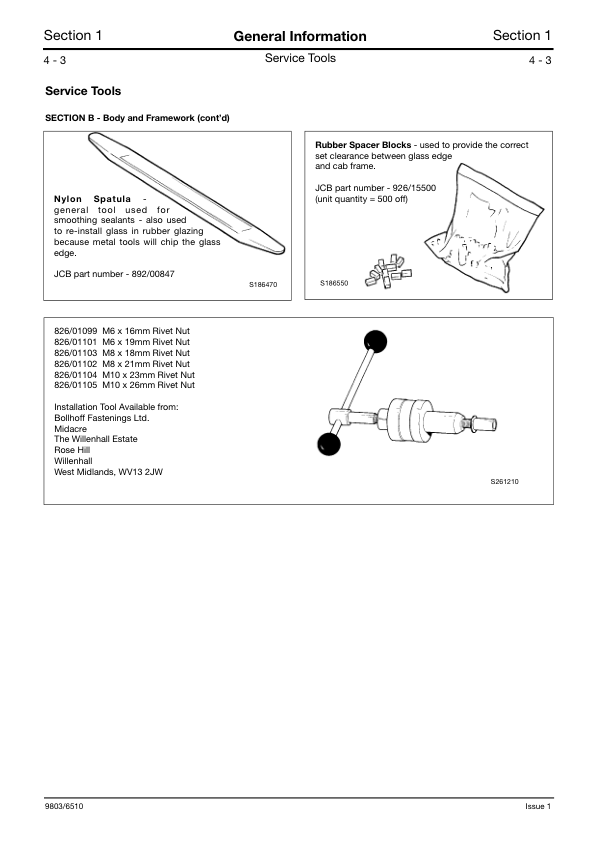 Section 1 General Information Section 1

4 - 3 Service Tools 4 - 3

Service Tools

SECTION B - Body and Framework (cont'd)

Nylon Spatula - general tool used for smoothing sealants - also used to re-install glass in rubber glazing because metal tools will chip the glass edge.

JCB part number - 892/00847

S186470

Rubber Spacer Blocks - used to provide the correct set clearance between glass edge and cab frame.

JCB part number - 926/15500
(unit quantity = 500 off)

S186550

826/01099 M6 x 16mm Rivet Nut
826/01101 M6 x 19mm Rivet Nut
826/01103 M8 x 18mm Rivet Nut
826/01102 M8 x 21mm Rivet Nut
826/01104 M10 x 23mm Rivet Nut
826/01105 M10 x 26mm Rivet Nut

Installation Tool Available from:
Bollhoff Fastenings Ltd.
Midacre
The Willenhall Estate
Rose Hill
Willenhall
West Midlands, WV13 2JW

S261210

9803/6510 Issue 1