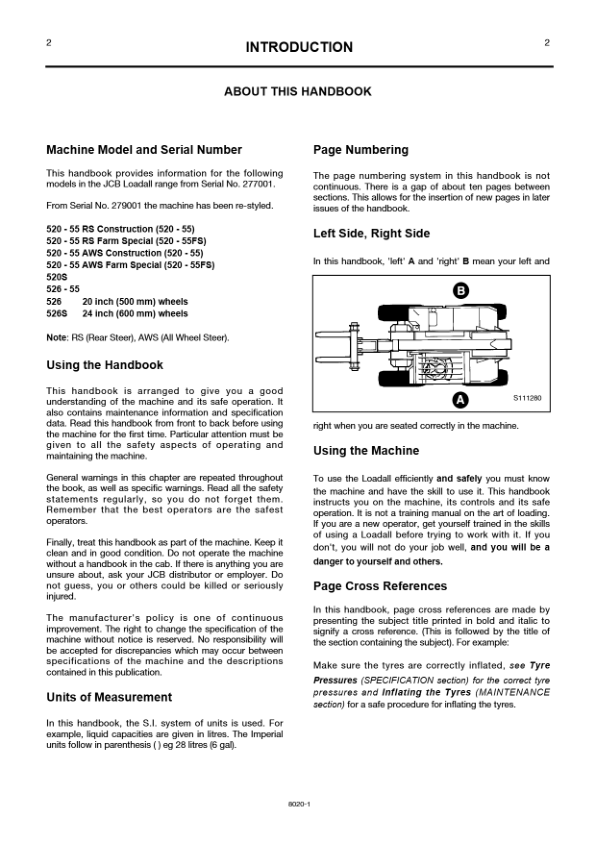 2 INTRODUCTION 2

ABOUT THIS HANDBOOK

Machine Model and Serial Number

This handbook provides information for the following models in the JCB Loadall range from Serial No. 277001.

From Serial No. 279001 the machine has been re-styled.

520 - 55 RS Construction (520 - 55)
520 - 55 RS Farm Special (520 - 55FS)
520 - 55 AWS Construction (520 - 55)
520 - 55 AWS Farm Special (520 - 55FS)
520S
526 - 55
526 20 inch (500 mm) wheels
526S 24 inch (600 mm) wheels

Note: RS (Rear Steer), AWS (All Wheel Steer).

Using the Handbook

This handbook is arranged to give you a good understanding of the machine and its safe operation. It also contains maintenance information and specification data. Read this handbook from front to back before using the machine for the first time. Particular attention must be given to all the safety aspects of operating and maintaining the machine.

General warnings in this chapter are repeated throughout the book, as well as specific warnings. Read all the safety statements regularly, so you do not forget them. Remember that the best operators are the safest operators.

Finally, treat this handbook as part of the machine. Keep it clean and in good condition. Do not operate the machine without a handbook in the cab. If there is anything you are unsure about, ask your JCB distributor or employer. Do not guess, you or others could be killed or seriously injured.

The manufacturer's policy is one of continuous improvement. The right to change the specification of the machine without notice is reserved. No responsibility will be accepted for discrepancies which may occur between specifications of the machine and the descriptions contained in this publication.

Units of Measurement

In this handbook, the S.I. system of units is used. For example, liquid capacities are given in litres. The Imperial units follow in parenthesis ( ) eg 28 litres (6 gal).

Page Numbering

The page numbering system in this handbook is not continuous. There is a gap of about ten pages between sections. This allows for the insertion of new pages in later issues of the handbook.

Left Side, Right Side

In this handbook, 'left' A and 'right' B mean your left and

B

A

S111280

right when you are seated correctly in the machine.

Using the Machine

To use the Loadall efficiently and safely you must know the machine and have the skill to use it. This handbook instructs you on the machine, its controls and its safe operation. It is not a training manual on the art of loading. If you are a new operator, get yourself trained in the skills of using a Loadall before trying to work with it. If you don't, you will not do your job well, and you will be a danger to yourself and others.

Page Cross References

In this handbook, page cross references are made by presenting the subject title printed in bold and italic to signify a cross reference. (This is followed by the title of the section containing the subject). For example:

Make sure the tyres are correctly inflated, see Tyre Pressures (SPECIFICATION section) for the correct tyre pressures and Inflating the Tyres (MAINTENANCE section) for a safe procedure for inflating the tyres.

8020-1