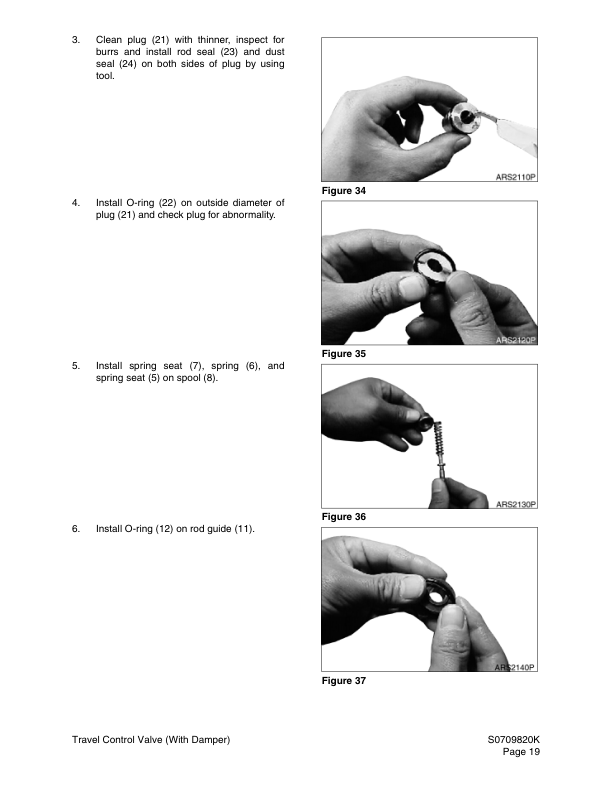 3. Clean plug (21) with thinner, inspect for burrs and install rod seal (23) and dust seal (24) on both sides of plug by using tool.

ARS2110P

Figure 34

4. Install O-ring (22) on outside diameter of plug (21) and check plug for abnormality.

ARS2120P

Figure 35

5. Install spring seat (7), spring (6), and spring seat (5) on spool (8).

ARS2130P

Figure 36

6. Install O-ring (12) on rod guide (11).

ARS2140P

Figure 37

Travel Control Valve (With Damper)

S0709820K
Page 19