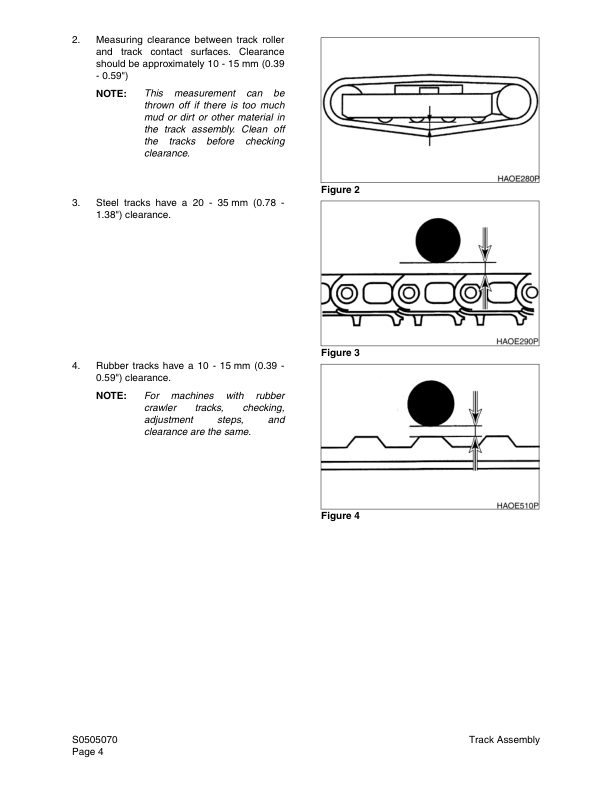 2. Measuring clearance between track roller and track contact surfaces. Clearance should be approximately 10 - 15 mm (0.39 - 0.59")

NOTE: This measurement can be thrown off if there is too much mud or dirt or other material in the track assembly. Clean off the tracks before checking clearance.

HAOE280P

Figure 2

3. Steel tracks have a 20 - 35 mm (0.78 - 1.38") clearance.

HAOE290P

Figure 3

4. Rubber tracks have a 10 - 15 mm (0.39 - 0.59") clearance.

NOTE: For machines with rubber crawler tracks, checking, adjustment steps, and clearance are the same.

HAOE510P

Figure 4

S0505070
Page 4

Track Assembly