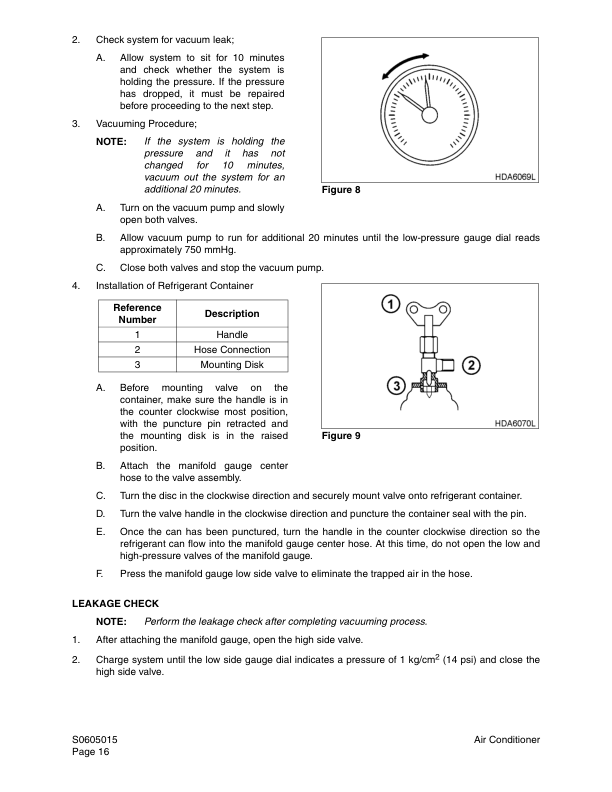 2. Check system for vacuum leak;

A. Allow system to sit for 10 minutes and check whether the system is holding the pressure. If the pressure has dropped, it must be repaired before proceeding to the next step.

HDA6069L

Figure 8

3. Vacuuming Procedure;

NOTE: If the system is holding the pressure and it has not changed for 10 minutes, vacuum out the system for an additional 20 minutes.

A. Turn on the vacuum pump and slowly open both valves.

B. Allow vacuum pump to run for additional 20 minutes until the low-pressure gauge dial reads approximately 750 mmHg.

C. Close both valves and stop the vacuum pump.

4. Installation of Refrigerant Container

| Reference Number | Description |
|---|---|
| 1 | Handle |
| 2 | Hose Connection |
| 3 | Mounting Disk |

1

2

3

HDA6070L

Figure 9

A. Before mounting valve on the container, make sure the handle is in the counter clockwise most position, with the puncture pin retracted and the mounting disk is in the raised position.

B. Attach the manifold gauge center hose to the valve assembly.

C. Turn the disc in the clockwise direction and securely mount valve onto refrigerant container.

D. Turn the valve handle in the clockwise direction and puncture the container seal with the pin.

E. Once the can has been punctured, turn the handle in the counter clockwise direction so the refrigerant can flow into the manifold gauge center hose. At this time, do not open the low and high-pressure valves of the manifold gauge.

F. Press the manifold gauge low side valve to eliminate the trapped air in the hose.

LEAKAGE CHECK

NOTE: Perform the leakage check after completing vacuuming process.

1. After attaching the manifold gauge, open the high side valve.

2. Charge system until the low side gauge dial indicates a pressure of 1 kg/cm$^2$ (14 psi) and close the high side valve.

S0605015
Page 16

Air Conditioner