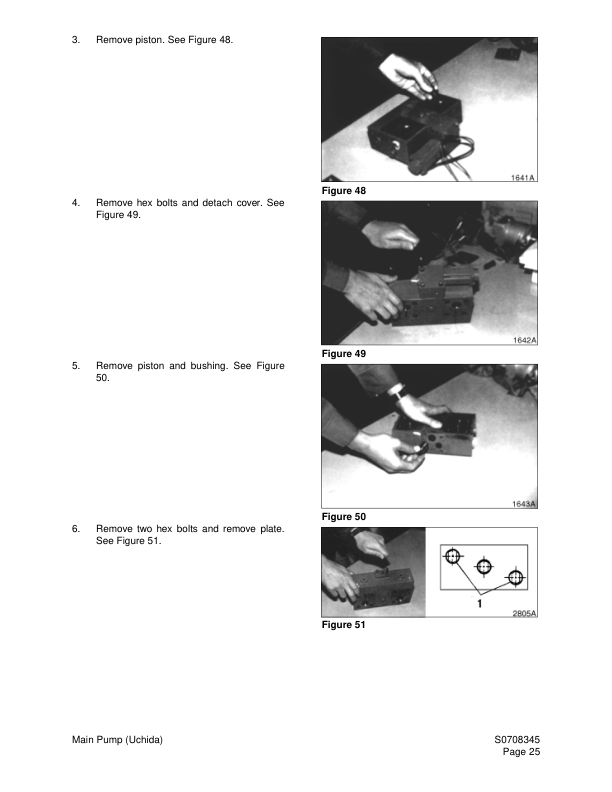 3. Remove piston. See Figure 48.

1641A

Figure 48

4. Remove hex bolts and detach cover. See Figure 49.

1642A

Figure 49

5. Remove piston and bushing. See Figure 50.

1643A

Figure 50

6. Remove two hex bolts and remove plate. See Figure 51.

1

2805A

Figure 51

Main Pump (Uchida)

S0708345
Page 25