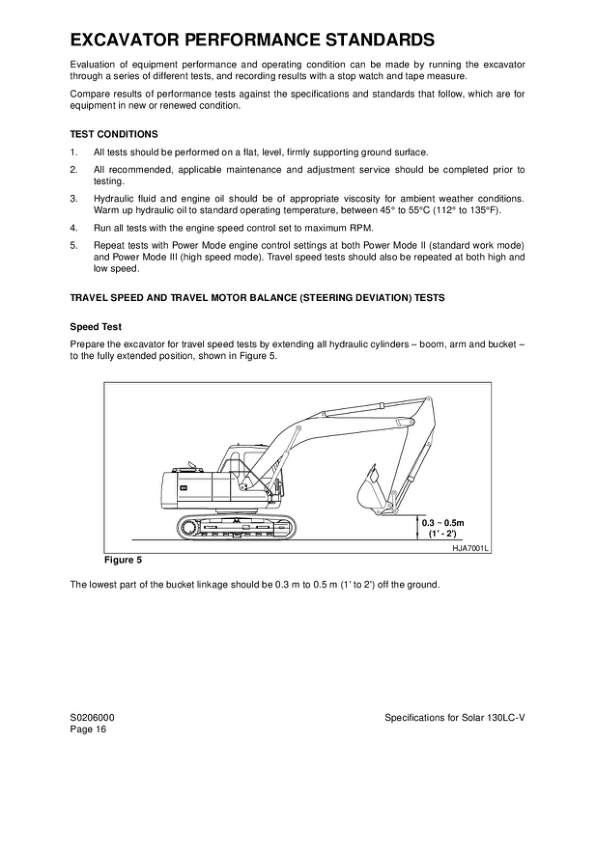 EXCAVATOR PERFORMANCE STANDARDS

Evaluation of equipment performance and operating condition can be made by running the excavator through a series of different tests, and recording results with a stop watch and tape measure.

Compare results of performance tests against the specifications and standards that follow, which are for equipment in new or renewed condition.

TEST CONDITIONS

1. All tests should be performed on a flat, level, firmly supporting ground surface.

2. All recommended, applicable maintenance and adjustment service should be completed prior to testing.

3. Hydraulic fluid and engine oil should be of appropriate viscosity for ambient weather conditions. Warm up hydraulic oil to standard operating temperature, between 45° to 55°C (112° to 135°F).

4. Run all tests with the engine speed control set to maximum RPM.

5. Repeat tests with Power Mode engine control settings at both Power Mode II (standard work mode) and Power Mode III (high speed mode). Travel speed tests should also be repeated at both high and low speed.

TRAVEL SPEED AND TRAVEL MOTOR BALANCE (STEERING DEVIATION) TESTS

Speed Test

Prepare the excavator for travel speed tests by extending all hydraulic cylinders – boom, arm and bucket – to the fully extended position, shown in Figure 5.

0.3 ~ 0.5m
(1' - 2')

HJA7001L

Figure 5

The lowest part of the bucket linkage should be 0.3 m to 0.5 m (1' to 2') off the ground.

S0206000
Page 16

Specifications for Solar 130LC-V