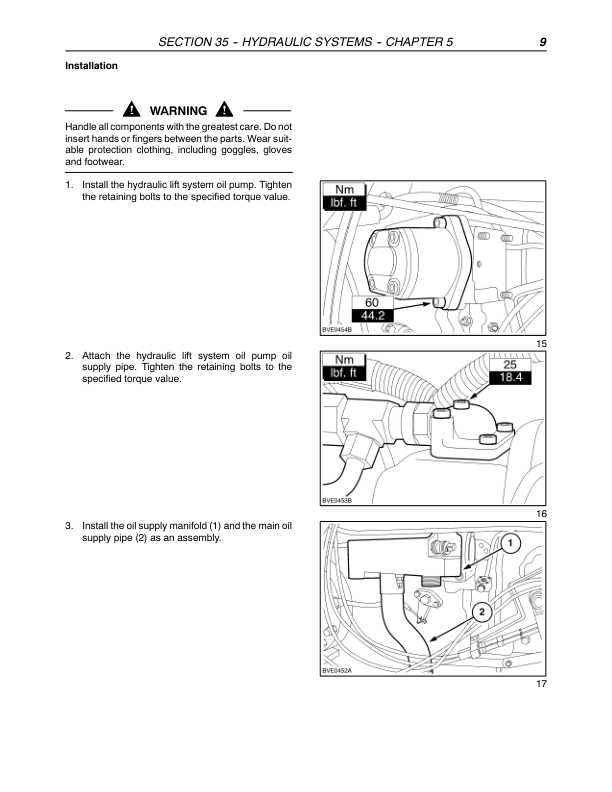 SECTION 35 - HYDRAULIC SYSTEMS - CHAPTER 5 9

Installation

WARNING

Handle all components with the greatest care. Do not insert hands or fingers between the parts. Wear suitable protection clothing, including goggles, gloves and footwear.

1. Install the hydraulic lift system oil pump. Tighten the retaining bolts to the specified torque value.

Nm
lbf. ft
60
44.2
BVE0454B

15

2. Attach the hydraulic lift system oil pump oil supply pipe. Tighten the retaining bolts to the specified torque value.

Nm
lbf. ft
25
18.4
BVE0453B

16

3. Install the oil supply manifold (1) and the main oil supply pipe (2) as an assembly.

1
2
BVE0452A

17