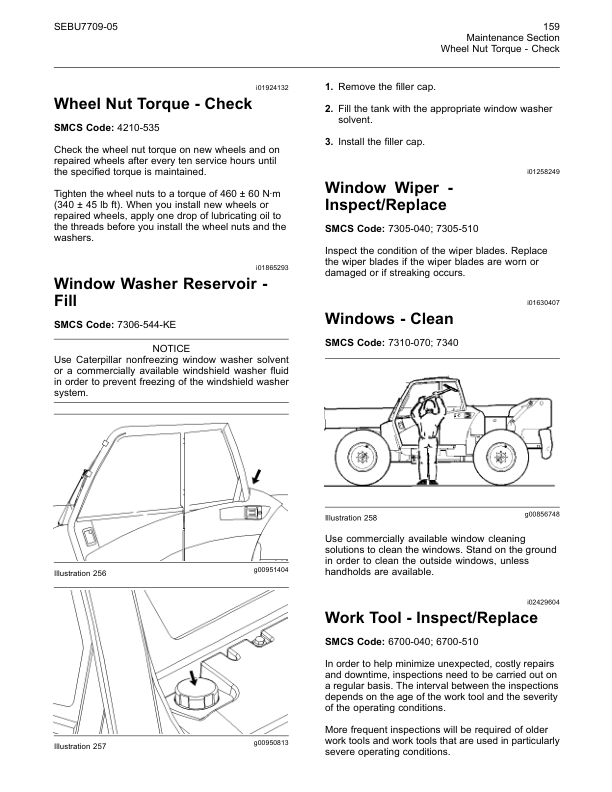 SEBU7709-05

159
Maintenance Section
Wheel Nut Torque - Check

i01924132

Wheel Nut Torque - Check

SMCS Code: 4210-535

Check the wheel nut torque on new wheels and on repaired wheels after every ten service hours until the specified torque is maintained.

Tighten the wheel nuts to a torque of 460 ± 60 N·m (340 ± 45 lb ft). When you install new wheels or repaired wheels, apply one drop of lubricating oil to the threads before you install the wheel nuts and the washers.

i01865293

Window Washer Reservoir - Fill

SMCS Code: 7306-544-KE

NOTICE
Use Caterpillar nonfreezing window washer solvent or a commercially available windshield washer fluid in order to prevent freezing of the windshield washer system.

Illustration 256

g00951404

Illustration 257

g00950813

1. Remove the filler cap.

2. Fill the tank with the appropriate window washer solvent.

3. Install the filler cap.

i01258249

Window Wiper - Inspect/Replace

SMCS Code: 7305-040; 7305-510

Inspect the condition of the wiper blades. Replace the wiper blades if the wiper blades are worn or damaged or if streaking occurs.

i01630407

Windows - Clean

SMCS Code: 7310-070; 7340

Illustration 258

g00856748

Use commercially available window cleaning solutions to clean the windows. Stand on the ground in order to clean the outside windows, unless handholds are available.

i02429604

Work Tool - Inspect/Replace

SMCS Code: 6700-040; 6700-510

In order to help minimize unexpected, costly repairs and downtime, inspections need to be carried out on a regular basis. The interval between the inspections depends on the age of the work tool and the severity of the operating conditions.

More frequent inspections will be required of older work tools and work tools that are used in particularly severe operating conditions.