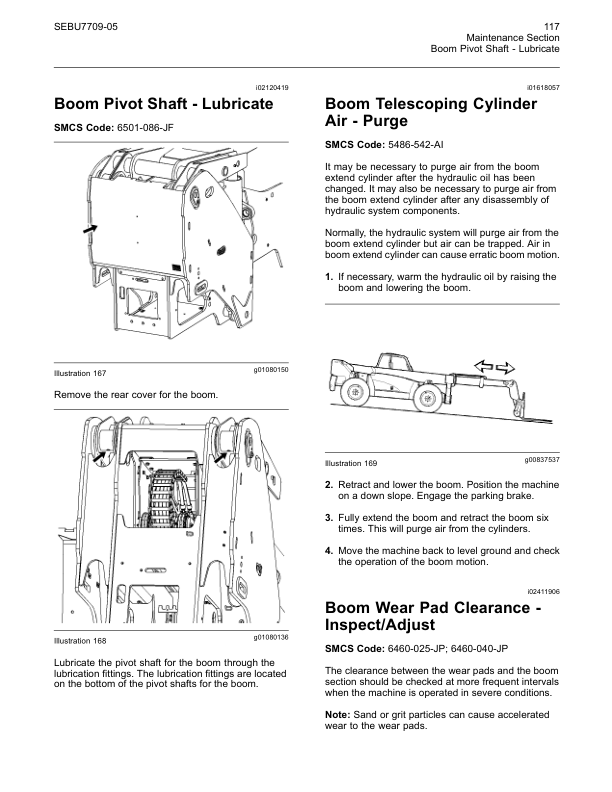 SEBU7709-05

117
Maintenance Section
Boom Pivot Shaft - Lubricate

i02120419

Boom Pivot Shaft - Lubricate

SMCS Code: 6501-086-JF

Illustration 167

g01080150

Remove the rear cover for the boom.

Illustration 168

g01080138

Lubricate the pivot shaft for the boom through the lubrication fittings. The lubrication fittings are located on the bottom of the pivot shafts for the boom.

i01618057

Boom Telescoping Cylinder Air - Purge

SMCS Code: 5486-542-AI

It may be necessary to purge air from the boom extend cylinder after the hydraulic oil has been changed. It may also be necessary to purge air from the boom extend cylinder after any disassembly of hydraulic system components.

Normally, the hydraulic system will purge air from the boom extend cylinder but air can be trapped. Air in boom extend cylinder can cause erratic boom motion.

1. If necessary, warm the hydraulic oil by raising the boom and lowering the boom.

Illustration 169

g00837537

2. Retract and lower the boom. Position the machine on a down slope. Engage the parking brake.

3. Fully extend the boom and retract the boom six times. This will purge air from the cylinders.

4. Move the machine back to level ground and check the operation of the boom motion.

i02411906

Boom Wear Pad Clearance - Inspect/Adjust

SMCS Code: 6460-025-JP; 6460-040-JP

The clearance between the wear pads and the boom section should be checked at more frequent intervals when the machine is operated in severe conditions.

Note: Sand or grit particles can cause accelerated wear to the wear pads.