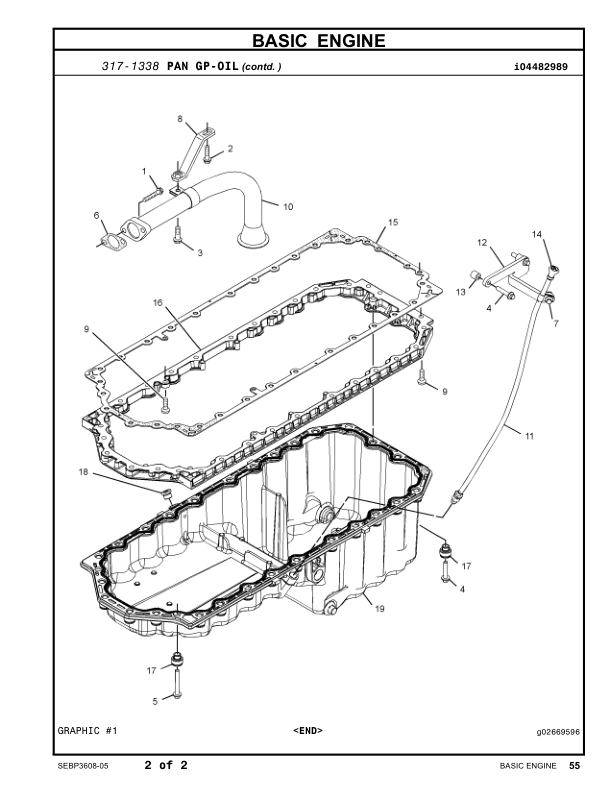 BASIC ENGINE

317-1338 PAN GP-OIL (contd.)

i04482989

8
2
1
10
6
3
15
12
14
13
4
7
16
9
9
11
18
17
4
19
17
5

GRAPHIC #1

<END>

g02669596

SEBP3608-05

2 of 2

BASIC ENGINE 55