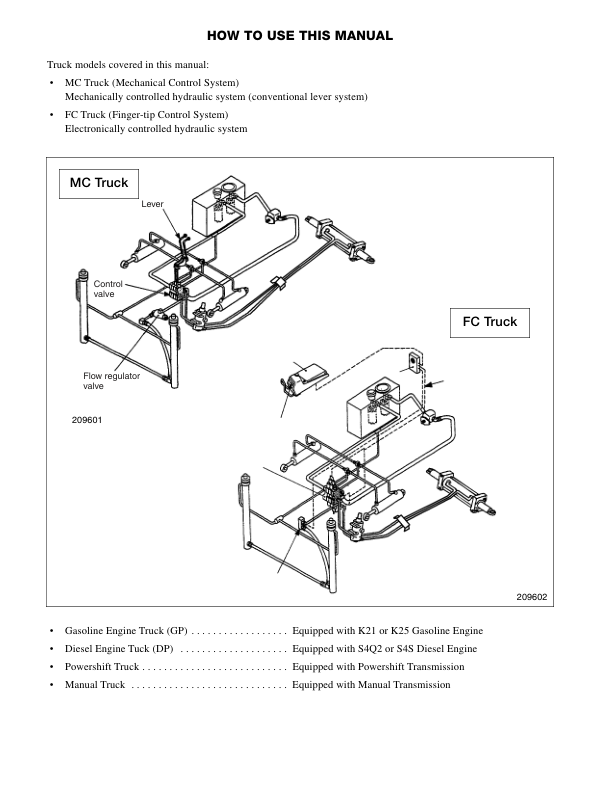 HOW TO USE THIS MANUAL

Truck models covered in this manual:

• MC Truck (Mechanical Control System)
Mechanically controlled hydraulic system (conventional lever system)

• FC Truck (Finger-tip Control System)
Electronically controlled hydraulic system

MC Truck

Lever

Control valve

Flow regulator valve

209601

FC Truck

209602

• Gasoline Engine Truck (GP) . . . . . . . . . . . . . . . . . . Equipped with K21 or K25 Gasoline Engine
• Diesel Engine Tuck (DP) . . . . . . . . . . . . . . . . . . . . Equipped with S4Q2 or S4S Diesel Engine
• Powershift Truck . . . . . . . . . . . . . . . . . . . . . . . . . . . Equipped with Powershift Transmission
• Manual Truck . . . . . . . . . . . . . . . . . . . . . . . . . . . . . Equipped with Manual Transmission