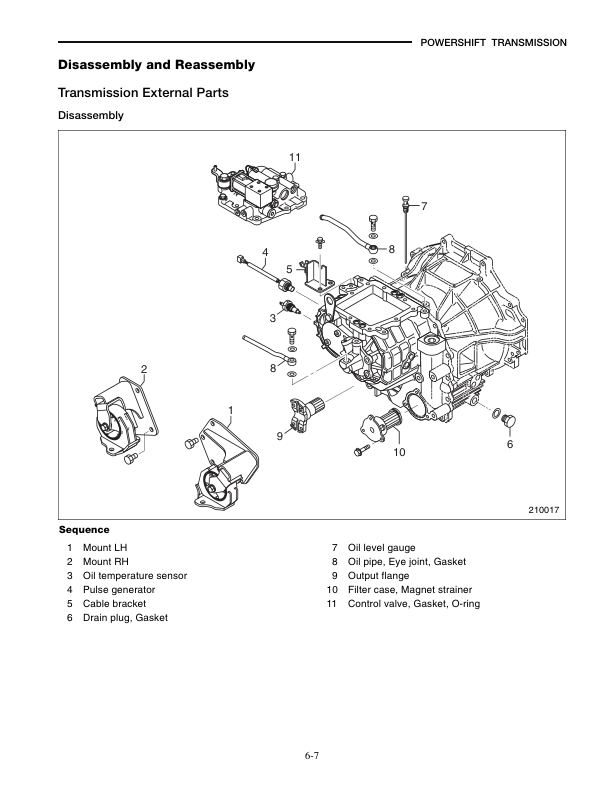 POWERSHIFT TRANSMISSION

Disassembly and Reassembly

Transmission External Parts

Disassembly

11
7
8
4
5
3
8
2
1
9
10
6
210017

Sequence

1 Mount LH
2 Mount RH
3 Oil temperature sensor
4 Pulse generator
5 Cable bracket
6 Drain plug, Gasket

7 Oil level gauge
8 Oil pipe, Eye joint, Gasket
9 Output flange
10 Filter case, Magnet strainer
11 Control valve, Gasket, O-ring

6-7