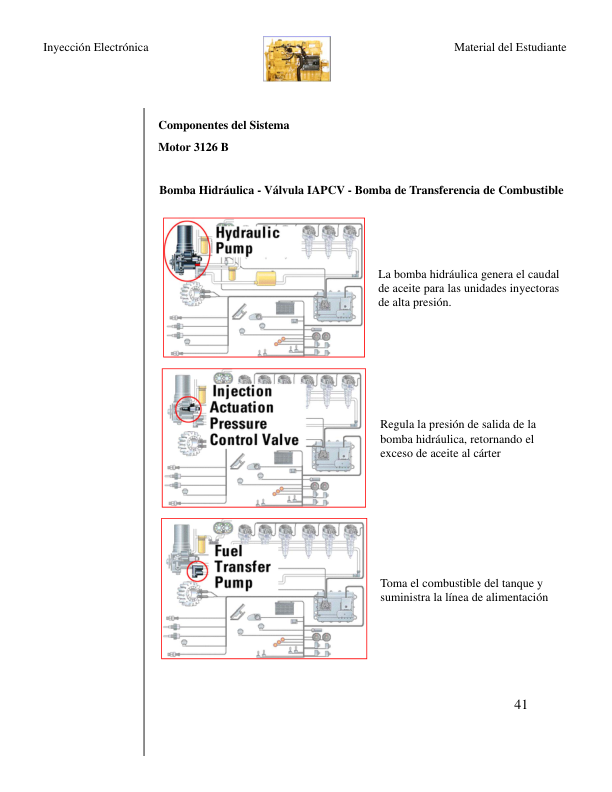 Inyección Electrónica

Material del Estudiante

Componentes del Sistema

Motor 3126 B

Bomba Hidráulica - Válvula IAPCV - Bomba de Transferencia de Combustible

Hydraulic Pump

La bomba hidráulica genera el caudal de aceite para las unidades inyectoras de alta presión.

Injection Actuation Pressure Control Valve

Regula la presión de salida de la bomba hidráulica, retornando el exceso de aceite al cárter

Fuel Transfer Pump

Toma el combustible del tanque y suministra la línea de alimentación

41