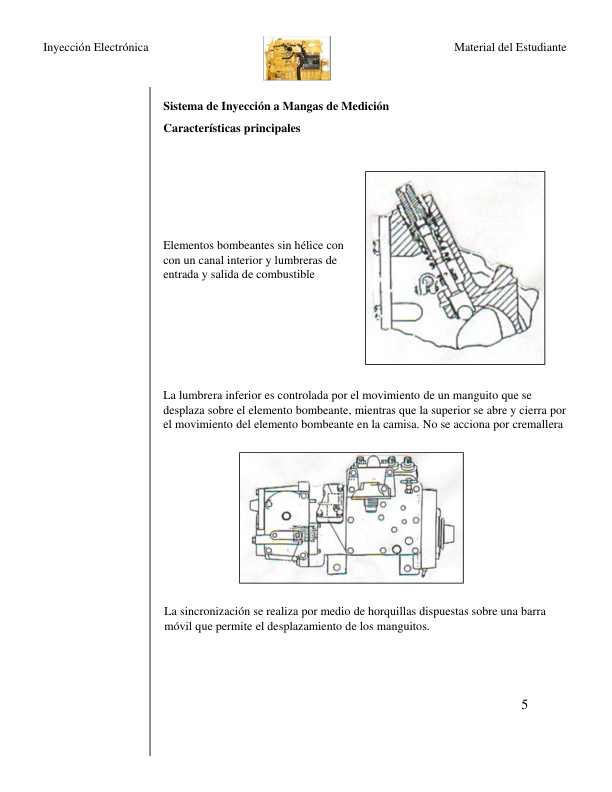 Inyección Electrónica

Material del Estudiante

Sistema de Inyección a Mangas de Medición

Características principales

Elementos bombeantes sin hélice con con un canal interior y lumbreras de entrada y salida de combustible

La lumbrera inferior es controlada por el movimiento de un manguito que se desplaza sobre el elemento bombeante, mientras que la superior se abre y cierra por el movimiento del elemento bombeante en la camisa. No se acciona por cremallera

La sincronización se realiza por medio de horquillas dispuestas sobre una barra móvil que permite el desplazamiento de los manguitos.

5