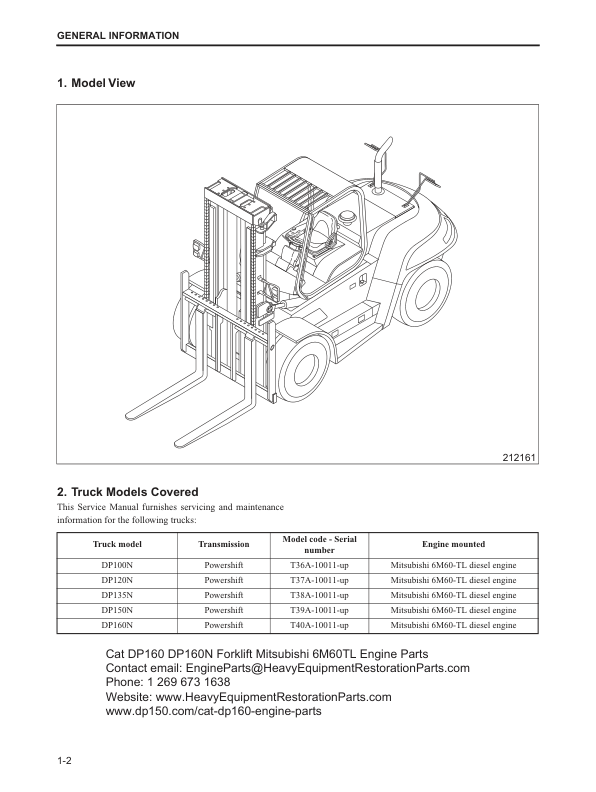 GENERAL INFORMATION

1. Model View

212161

2. Truck Models Covered

This Service Manual furnishes servicing and maintenance information for the following trucks:

| Truck model | Transmission | Model code - Serial number | Engine mounted |
|---|---|---|---|
| DP100N | Powershift | T36A-10011-up | Mitsubishi 6M60-TL diesel engine |
| DP120N | Powershift | T37A-10011-up | Mitsubishi 6M60-TL diesel engine |
| DP135N | Powershift | T38A-10011-up | Mitsubishi 6M60-TL diesel engine |
| DP150N | Powershift | T39A-10011-up | Mitsubishi 6M60-TL diesel engine |
| DP160N | Powershift | T40A-10011-up | Mitsubishi 6M60-TL diesel engine |

Cat DP160 DP160N Forklift Mitsubishi 6M60TL Engine Parts
Contact email: EngineParts@HeavyEquipmentRestorationParts.com
Phone: 1 269 673 1638
Website: www.HeavyEquipmentRestorationParts.com
www.dp150.com/cat-dp160-engine-parts

1-2