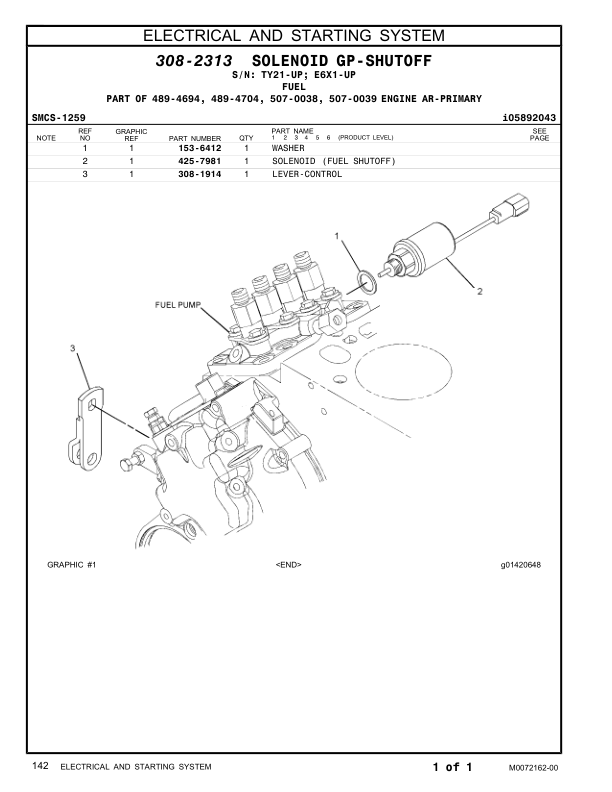 ELECTRICAL AND STARTING SYSTEM

308-2313 SOLENOID GP-SHUTOFF
S/N: TY21-UP; E6X1-UP
FUEL
PART OF 489-4694, 489-4704, 507-0038, 507-0039 ENGINE AR-PRIMARY

SMCS-1259 i05892043

| NOTE | REF NO | GRAPHIC REF | PART NUMBER | QTY | PART NAME 1 2 3 4 5 6 (PRODUCT LEVEL) | SEE PAGE |
|---|---|---|---|---|---|---|
| | 1 | 1 | 153-6412 | 1 | WASHER | |
| | 2 | 1 | 425-7981 | 1 | SOLENOID (FUEL SHUTOFF) | |
| | 3 | 1 | 308-1914 | 1 | LEVER-CONTROL | |

1
2
FUEL PUMP
3

GRAPHIC #1 <END> g01420648

142 ELECTRICAL AND STARTING SYSTEM 1 of 1 M0072162-00