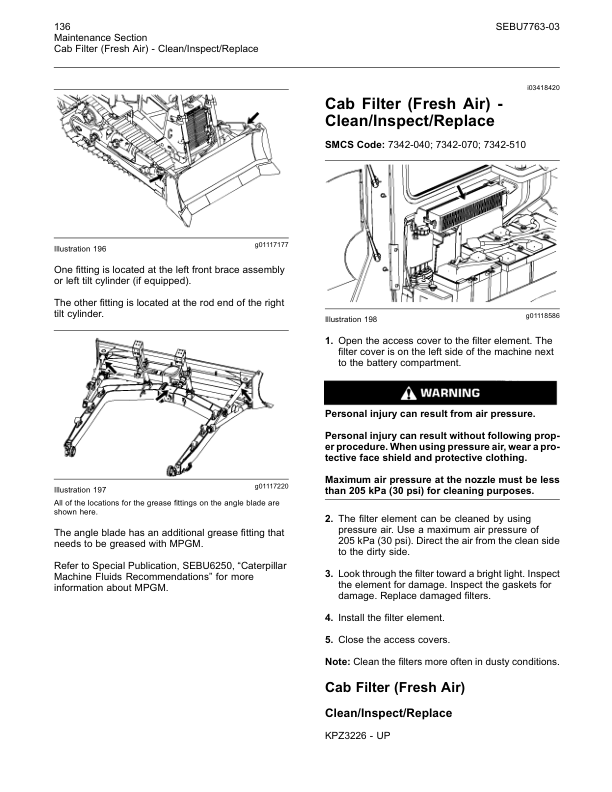 136
Maintenance Section
Cab Filter (Fresh Air) - Clean/Inspect/Replace

SEBU7763-03

Illustration 196

g01117177

One fitting is located at the left front brace assembly or left tilt cylinder (if equipped).

The other fitting is located at the rod end of the right tilt cylinder.

Illustration 197

g01117220

All of the locations for the grease fittings on the angle blade are shown here.

The angle blade has an additional grease fitting that needs to be greased with MPGM.

Refer to Special Publication, SEBU6250, "Caterpillar Machine Fluids Recommendations" for more information about MPGM.

i03418420

Cab Filter (Fresh Air) - Clean/Inspect/Replace

SMCS Code: 7342-040; 7342-070; 7342-510

Illustration 198

g01118586

1. Open the access cover to the filter element. The filter cover is on the left side of the machine next to the battery compartment.

WARNING

Personal injury can result from air pressure.

Personal injury can result without following proper procedure. When using pressure air, wear a protective face shield and protective clothing.

Maximum air pressure at the nozzle must be less than 205 kPa (30 psi) for cleaning purposes.

2. The filter element can be cleaned by using pressure air. Use a maximum air pressure of 205 kPa (30 psi). Direct the air from the clean side to the dirty side.

3. Look through the filter toward a bright light. Inspect the element for damage. Inspect the gaskets for damage. Replace damaged filters.

4. Install the filter element.

5. Close the access covers.

Note: Clean the filters more often in dusty conditions.

Cab Filter (Fresh Air)

Clean/Inspect/Replace

KPZ3226 - UP