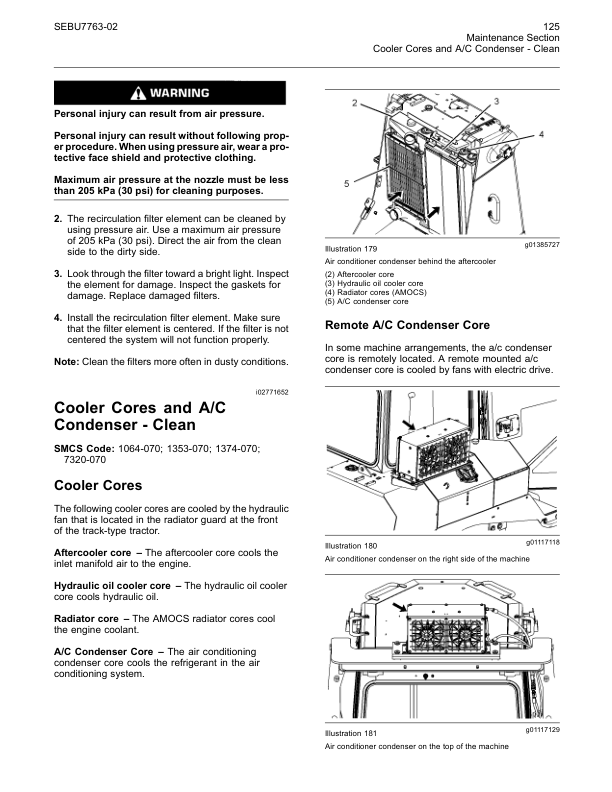 SEBU7763-02

125
Maintenance Section
Cooler Cores and A/C Condenser - Clean

WARNING

Personal injury can result from air pressure.

Personal injury can result without following proper procedure. When using pressure air, wear a protective face shield and protective clothing.

Maximum air pressure at the nozzle must be less than 205 kPa (30 psi) for cleaning purposes.

2. The recirculation filter element can be cleaned by using pressure air. Use a maximum air pressure of 205 kPa (30 psi). Direct the air from the clean side to the dirty side.

3. Look through the filter toward a bright light. Inspect the element for damage. Inspect the gaskets for damage. Replace damaged filters.

4. Install the recirculation filter element. Make sure that the filter element is centered. If the filter is not centered the system will not function properly.

Note: Clean the filters more often in dusty conditions.

i02771652

Cooler Cores and A/C Condenser - Clean

SMCS Code: 1064-070; 1353-070; 1374-070; 7320-070

Cooler Cores

The following cooler cores are cooled by the hydraulic fan that is located in the radiator guard at the front of the track-type tractor.

Aftercooler core – The aftercooler core cools the inlet manifold air to the engine.

Hydraulic oil cooler core – The hydraulic oil cooler core cools hydraulic oil.

Radiator core – The AMOCS radiator cores cool the engine coolant.

A/C Condenser Core – The air conditioning condenser core cools the refrigerant in the air conditioning system.

2
3
4
5

Illustration 179
g01385727

Air conditioner condenser behind the aftercooler

(2) Aftercooler core
(3) Hydraulic oil cooler core
(4) Radiator cores (AMOCS)
(5) A/C condenser core

Remote A/C Condenser Core

In some machine arrangements, the a/c condenser core is remotely located. A remote mounted a/c condenser core is cooled by fans with electric drive.

Illustration 180
g01117118

Air conditioner condenser on the right side of the machine

Illustration 181
g01117129

Air conditioner condenser on the top of the machine