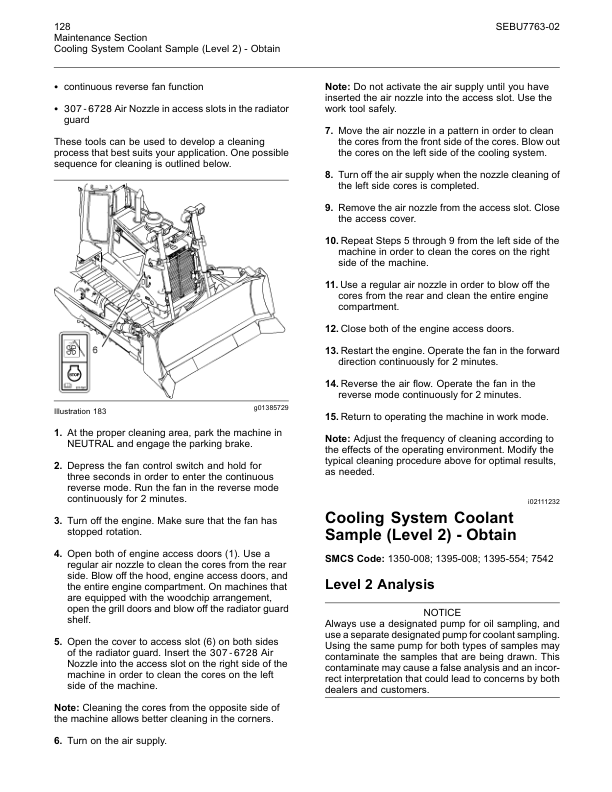 128
Maintenance Section
Cooling System Coolant Sample (Level 2) - Obtain

SEBU7763-02

• continuous reverse fan function

• 307 - 6728 Air Nozzle in access slots in the radiator guard

These tools can be used to develop a cleaning process that best suits your application. One possible sequence for cleaning is outlined below.

6

STOP

Illustration 183

g01385729

1. At the proper cleaning area, park the machine in NEUTRAL and engage the parking brake.

2. Depress the fan control switch and hold for three seconds in order to enter the continuous reverse mode. Run the fan in the reverse mode continuously for 2 minutes.

3. Turn off the engine. Make sure that the fan has stopped rotation.

4. Open both of engine access doors (1). Use a regular air nozzle to clean the cores from the rear side. Blow off the hood, engine access doors, and the entire engine compartment. On machines that are equipped with the woodchip arrangement, open the grill doors and blow off the radiator guard shelf.

5. Open the cover to access slot (6) on both sides of the radiator guard. Insert the 307 - 6728 Air Nozzle into the access slot on the right side of the machine in order to clean the cores on the left side of the machine.

Note: Cleaning the cores from the opposite side of the machine allows better cleaning in the corners.

6. Turn on the air supply.

Note: Do not activate the air supply until you have inserted the air nozzle into the access slot. Use the work tool safely.

7. Move the air nozzle in a pattern in order to clean the cores from the front side of the cores. Blow out the cores on the left side of the cooling system.

8. Turn off the air supply when the nozzle cleaning of the left side cores is completed.

9. Remove the air nozzle from the access slot. Close the access cover.

10. Repeat Steps 5 through 9 from the left side of the machine in order to clean the cores on the right side of the machine.

11. Use a regular air nozzle in order to blow off the cores from the rear and clean the entire engine compartment.

12. Close both of the engine access doors.

13. Restart the engine. Operate the fan in the forward direction continuously for 2 minutes.

14. Reverse the air flow. Operate the fan in the reverse mode continuously for 2 minutes.

15. Return to operating the machine in work mode.

Note: Adjust the frequency of cleaning according to the effects of the operating environment. Modify the typical cleaning procedure above for optimal results, as needed.

i02111232

Cooling System Coolant Sample (Level 2) - Obtain

SMCS Code: 1350-008; 1395-008; 1395-554; 7542

Level 2 Analysis

NOTICE
Always use a designated pump for oil sampling, and use a separate designated pump for coolant sampling. Using the same pump for both types of samples may contaminate the samples that are being drawn. This contaminate may cause a false analysis and an incorrect interpretation that could lead to concerns by both dealers and customers.