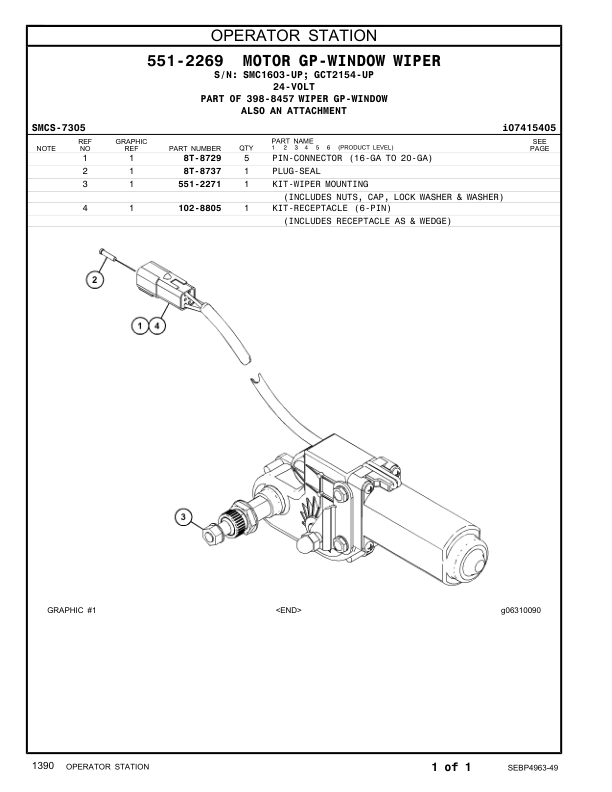 OPERATOR STATION

551-2269 MOTOR GP-WINDOW WIPER
S/N: SMC1603-UP; GCT2154-UP
24-VOLT
PART OF 398-8457 WIPER GP-WINDOW
ALSO AN ATTACHMENT

SMCS-7305

i07415405

| NOTE | REF NO | GRAPHIC REF | PART NUMBER | QTY | PART NAME 1 2 3 4 5 6 (PRODUCT LEVEL) | SEE PAGE |
|---|---|---|---|---|---|---|
| | 1 | 1 | 8T-8729 | 5 | PIN-CONNECTOR (16-GA TO 20-GA) | |
| | 2 | 1 | 8T-8737 | 1 | PLUG-SEAL | |
| | 3 | 1 | 551-2271 | 1 | KIT-WIPER MOUNTING | |
| | | | | | (INCLUDES NUTS, CAP, LOCK WASHER & WASHER) | |
| | 4 | 1 | 102-8805 | 1 | KIT-RECEPTACLE (6-PIN) | |
| | | | | | (INCLUDES RECEPTACLE AS & WEDGE) | |

2

1 4

3

GRAPHIC #1

<END>

g06310090

1390 OPERATOR STATION

1 of 1

SEBP4963-49