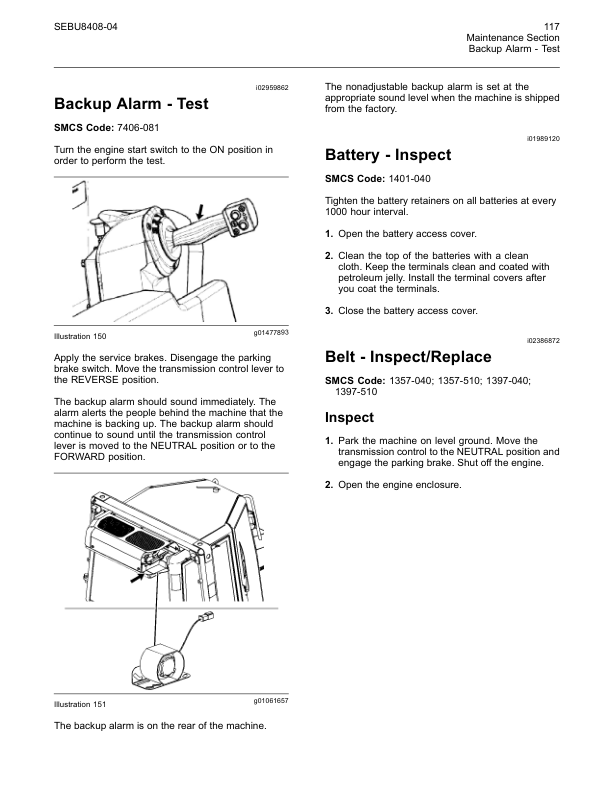 SEBU8408-04

117
Maintenance Section
Backup Alarm - Test

i02959862

Backup Alarm - Test

SMCS Code: 7406-081

Turn the engine start switch to the ON position in order to perform the test.

Illustration 150

g01477893

Apply the service brakes. Disengage the parking brake switch. Move the transmission control lever to the REVERSE position.

The backup alarm should sound immediately. The alarm alerts the people behind the machine that the machine is backing up. The backup alarm should continue to sound until the transmission control lever is moved to the NEUTRAL position or to the FORWARD position.

Illustration 151

g01061657

The backup alarm is on the rear of the machine.

The nonadjustable backup alarm is set at the appropriate sound level when the machine is shipped from the factory.

i01989120

Battery - Inspect

SMCS Code: 1401-040

Tighten the battery retainers on all batteries at every 1000 hour interval.

1. Open the battery access cover.

2. Clean the top of the batteries with a clean cloth. Keep the terminals clean and coated with petroleum jelly. Install the terminal covers after you coat the terminals.

3. Close the battery access cover.

i02386872

Belt - Inspect/Replace

SMCS Code: 1357-040; 1357-510; 1397-040; 1397-510

Inspect

1. Park the machine on level ground. Move the transmission control to the NEUTRAL position and engage the parking brake. Shut off the engine.

2. Open the engine enclosure.