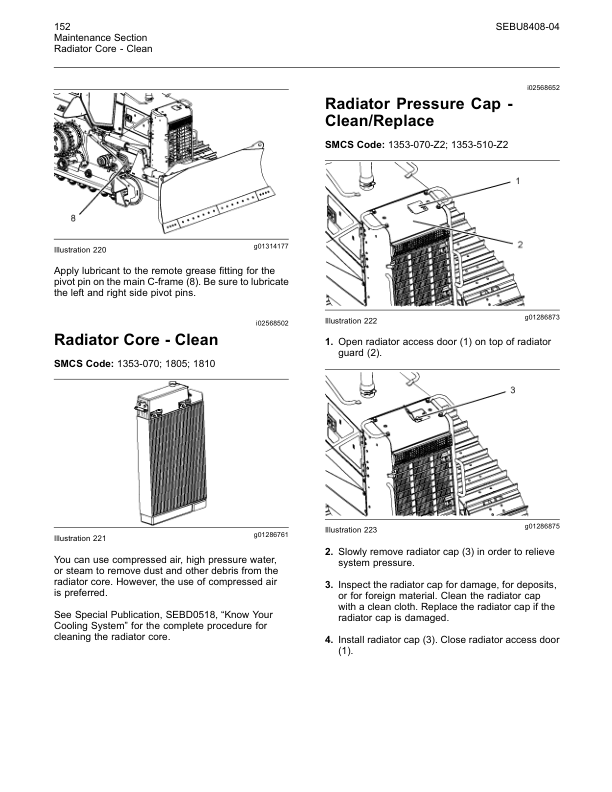 152
Maintenance Section
Radiator Core - Clean

SEBU8408-04

8

Illustration 220 g01314177

Apply lubricant to the remote grease fitting for the pivot pin on the main C-frame (8). Be sure to lubricate the left and right side pivot pins.

i02568502

Radiator Core - Clean

SMCS Code: 1353-070; 1805; 1810

Illustration 221 g01286761

You can use compressed air, high pressure water, or steam to remove dust and other debris from the radiator core. However, the use of compressed air is preferred.

See Special Publication, SEBD0518, “Know Your Cooling System” for the complete procedure for cleaning the radiator core.

i02568652

Radiator Pressure Cap - Clean/Replace

SMCS Code: 1353-070-Z2; 1353-510-Z2

1

2

Illustration 222 g01286873

1. Open radiator access door (1) on top of radiator guard (2).

3

Illustration 223 g01286875

2. Slowly remove radiator cap (3) in order to relieve system pressure.

3. Inspect the radiator cap for damage, for deposits, or for foreign material. Clean the radiator cap with a clean cloth. Replace the radiator cap if the radiator cap is damaged.

4. Install radiator cap (3). Close radiator access door (1).