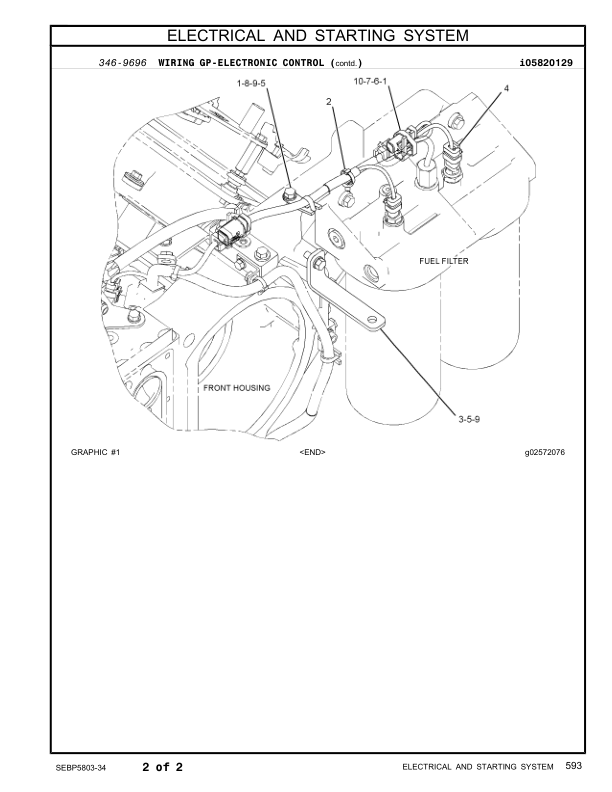 ELECTRICAL AND STARTING SYSTEM

346-9696 WIRING GP-ELECTRONIC CONTROL (contd.) i05820129

1-8-9-5

2

10-7-6-1

4

FUEL FILTER

FRONT HOUSING

3-5-9

GRAPHIC #1 <END> g02572076

SEBP5803-34 2 of 2 ELECTRICAL AND STARTING SYSTEM 593