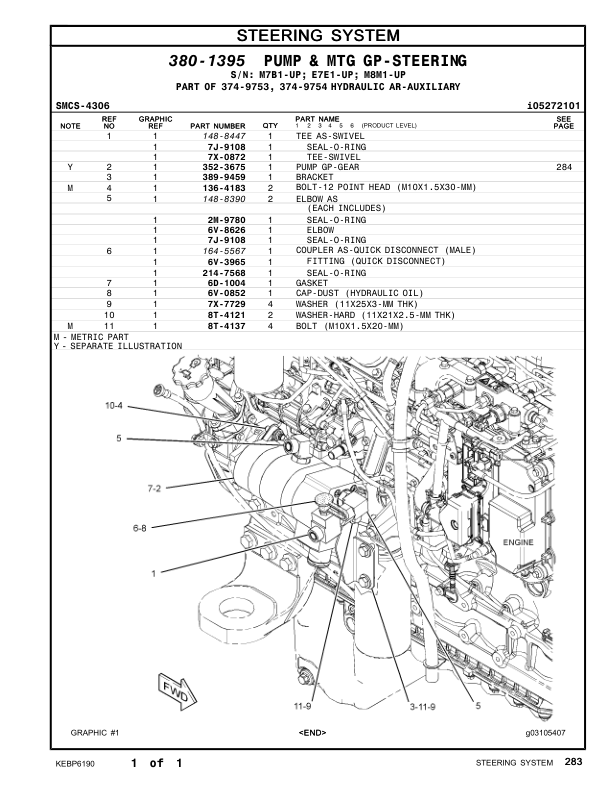 STEERING SYSTEM

380-1395 PUMP & MTG GP-STEERING
S/N: M7B1-UP; E7E1-UP; M8M1-UP
PART OF 374-9753, 374-9754 HYDRAULIC AR-AUXILIARY

SMCS-4306 i05272101

| NOTE | REF NO | GRAPHIC REF | PART NUMBER | QTY | PART NAME 1 2 3 4 5 6 (PRODUCT LEVEL) | SEE PAGE |
|---|---|---|---|---|---|---|
| | 1 | 1 | 148-8447 | 1 | TEE AS-SWIVEL | |
| | | 1 | 7J-9108 | 1 | SEAL-O-RING | |
| | | 1 | 7X-0872 | 1 | TEE-SWIVEL | |
| Y | 2 | 1 | 352-3675 | 1 | PUMP GP-GEAR | 284 |
| | 3 | 1 | 389-9459 | 1 | BRACKET | |
| M | 4 | 1 | 136-4183 | 2 | BOLT-12 POINT HEAD (M10X1.5X30-MM) | |
| | 5 | 1 | 148-8390 | 2 | ELBOW AS (EACH INCLUDES) | |
| | | 1 | 2M-9780 | 1 | SEAL-O-RING | |
| | | 1 | 6V-8626 | 1 | ELBOW | |
| | | 1 | 7J-9108 | 1 | SEAL-O-RING | |
| | 6 | 1 | 164-5567 | 1 | COUPLER AS-QUICK DISCONNECT (MALE) | |
| | | 1 | 6V-3965 | 1 | FITTING (QUICK DISCONNECT) | |
| | | 1 | 214-7568 | 1 | SEAL-O-RING | |
| | 7 | 1 | 6D-1004 | 1 | GASKET | |
| | 8 | 1 | 6V-0852 | 1 | CAP-DUST (HYDRAULIC OIL) | |
| | 9 | 1 | 7X-7729 | 4 | WASHER (11X25X3-MM THK) | |
| | 10 | 1 | 8T-4121 | 2 | WASHER-HARD (11X21X2.5-MM THK) | |
| M | 11 | 1 | 8T-4137 | 4 | BOLT (M10X1.5X20-MM) | |

M - METRIC PART
Y - SEPARATE ILLUSTRATION

10-4
5
7-2
6-8
1
ENGINE
FWD
11-9
3-11-9
5

GRAPHIC #1 <END> g03105407

KEBP6190 1 of 1 STEERING SYSTEM 283