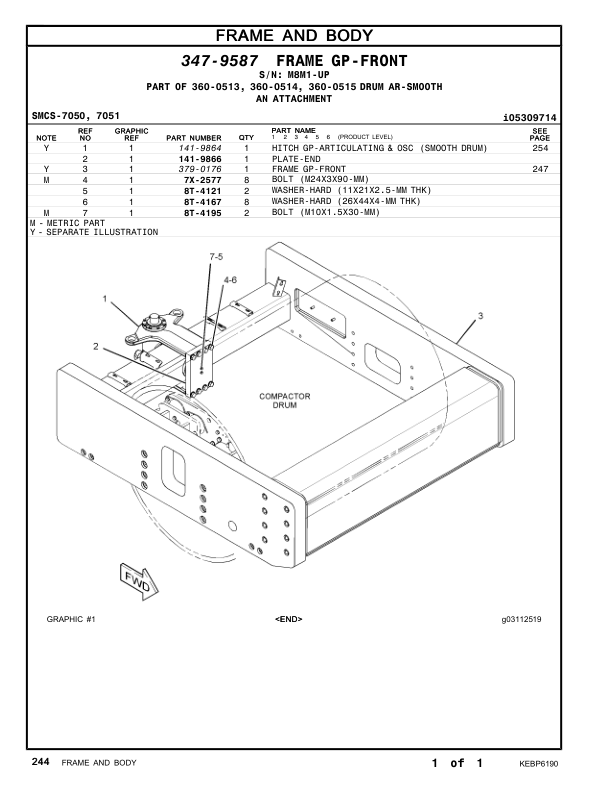 FRAME AND BODY

347-9587 FRAME GP-FRONT
S/N: M8M1-UP
PART OF 360-0513, 360-0514, 360-0515 DRUM AR-SMOOTH
AN ATTACHMENT

SMCS-7050, 7051

i05309714

| NOTE | REF NO | GRAPHIC REF | PART NUMBER | QTY | PART NAME 1 2 3 4 5 6 (PRODUCT LEVEL) | SEE PAGE |
|---|---|---|---|---|---|---|
| Y | 1 | 1 | 141-9864 | 1 | HITCH GP-ARTICULATING & OSC (SMOOTH DRUM) | 254 |
| | 2 | 1 | 141-9866 | 1 | PLATE-END | |
| Y | 3 | 1 | 379-0176 | 1 | FRAME GP-FRONT | 247 |
| M | 4 | 1 | 7X-2577 | 8 | BOLT (M24X3X90-MM) | |
| | 5 | 1 | 8T-4121 | 2 | WASHER-HARD (11X21X2.5-MM THK) | |
| | 6 | 1 | 8T-4167 | 8 | WASHER-HARD (26X44X4-MM THK) | |
| M | 7 | 1 | 8T-4195 | 2 | BOLT (M10X1.5X30-MM) | |

M - METRIC PART
Y - SEPARATE ILLUSTRATION

7-5
4-6
1
2
3
COMPACTOR DRUM
FWD

GRAPHIC #1
<END>
g03112519

244 FRAME AND BODY
1 of 1
KEBP6190