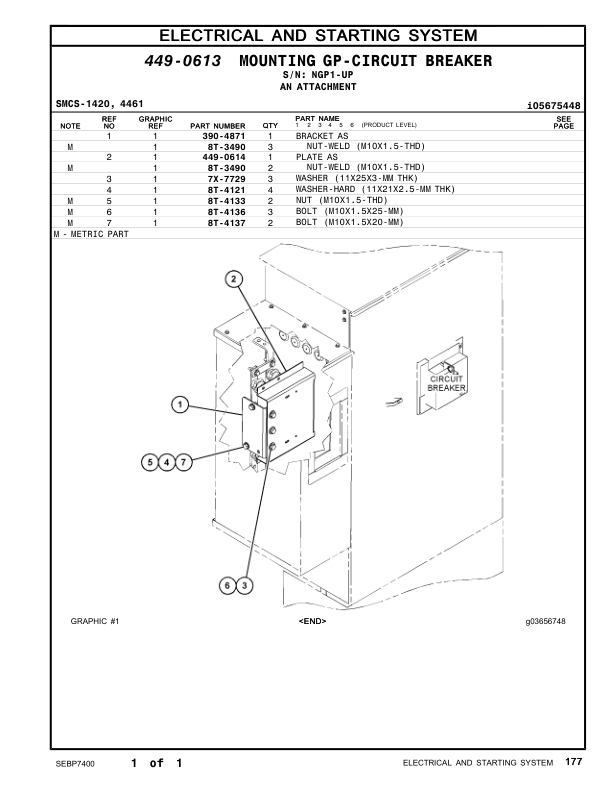 ELECTRICAL AND STARTING SYSTEM

449-0613 MOUNTING GP-CIRCUIT BREAKER
S/N: NGP1-UP
AN ATTACHMENT

SMCS-1420, 4461 i05675448

| NOTE | REF NO | GRAPHIC REF | PART NUMBER | QTY | PART NAME 1 2 3 4 5 6 (PRODUCT LEVEL) | SEE PAGE |
|---|---|---|---|---|---|---|
| | 1 | 1 | 390-4871 | 1 | BRACKET AS | |
| M | | 1 | 8T-3490 | 3 | NUT-WELD (M10X1.5-THD) | |
| | 2 | 1 | 449-0614 | 1 | PLATE AS | |
| M | | 1 | 8T-3490 | 2 | NUT-WELD (M10X1.5-THD) | |
| | 3 | 1 | 7X-7729 | 3 | WASHER (11X25X3-MM THK) | |
| | 4 | 1 | 8T-4121 | 4 | WASHER-HARD (11X21X2.5-MM THK) | |
| M | 5 | 1 | 8T-4133 | 2 | NUT (M10X1.5-THD) | |
| M | 6 | 1 | 8T-4136 | 3 | BOLT (M10X1.5X25-MM) | |
| M | 7 | 1 | 8T-4137 | 2 | BOLT (M10X1.5X20-MM) | |

M - METRIC PART

2
1
5 4 7
6 3
CIRCUIT BREAKER

GRAPHIC #1 <END> g03656748

SEBP7400 1 of 1 ELECTRICAL AND STARTING SYSTEM 177