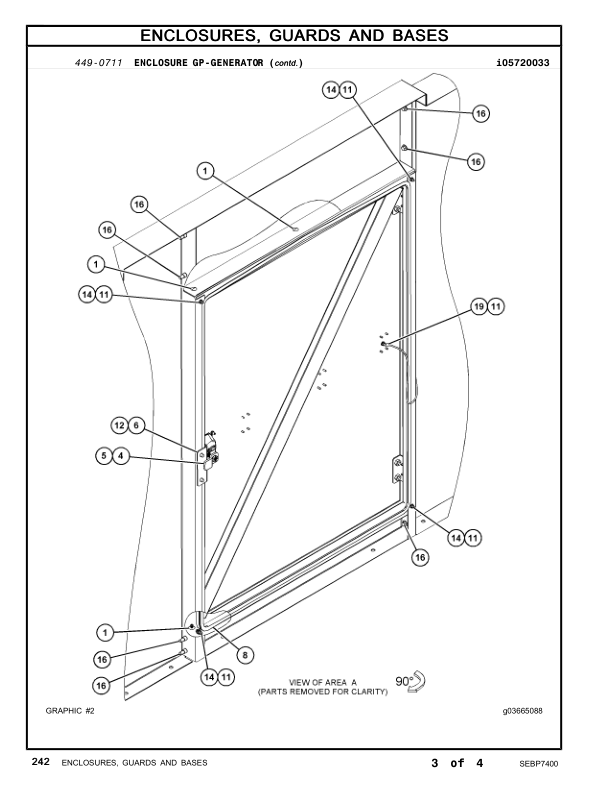 ENCLOSURES, GUARDS AND BASES

449-0711 ENCLOSURE GP-GENERATOR (contd.) i05720033

14 11

16

16

1

16

16

1

14 11

19 11

12 6

5 4

14 11

16

1

8

16

16

14 11

VIEW OF AREA A
(PARTS REMOVED FOR CLARITY)

90°

GRAPHIC #2

g03665088

242 ENCLOSURES, GUARDS AND BASES 3 of 4 SEBP7400