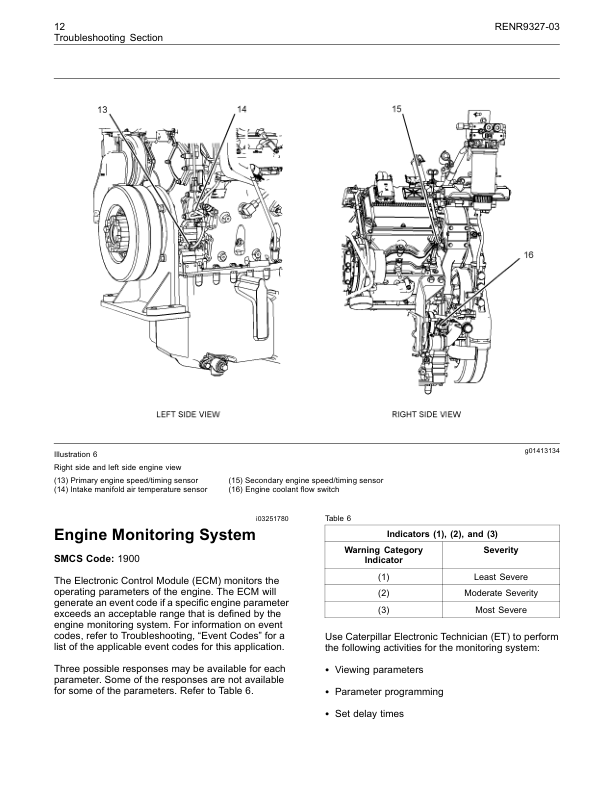 12
Troubleshooting Section

RENR9327-03

13
14
15
16

LEFT SIDE VIEW

RIGHT SIDE VIEW

Illustration 6

g01413134

Right side and left side engine view

(13) Primary engine speed/timing sensor
(14) Intake manifold air temperature sensor
(15) Secondary engine speed/timing sensor
(16) Engine coolant flow switch

i03251780

Engine Monitoring System

SMCS Code: 1900

The Electronic Control Module (ECM) monitors the operating parameters of the engine. The ECM will generate an event code if a specific engine parameter exceeds an acceptable range that is defined by the engine monitoring system. For information on event codes, refer to Troubleshooting, "Event Codes" for a list of the applicable event codes for this application.

Three possible responses may be available for each parameter. Some of the responses are not available for some of the parameters. Refer to Table 6.

Table 6

| Indicators (1), (2), and (3) | |
|---|---|
| Warning Category Indicator | Severity |
| (1) | Least Severe |
| (2) | Moderate Severity |
| (3) | Most Severe |

Use Caterpillar Electronic Technician (ET) to perform the following activities for the monitoring system:

• Viewing parameters

• Parameter programming

• Set delay times