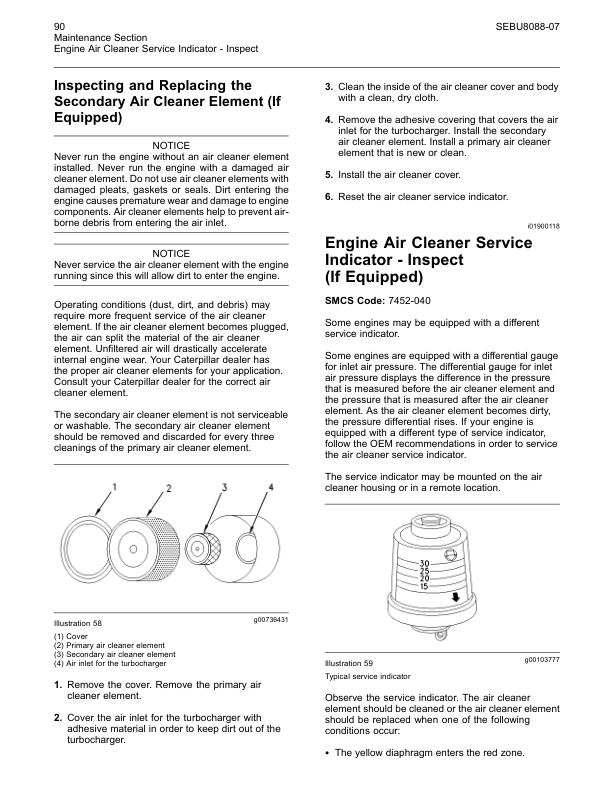 90
Maintenance Section
Engine Air Cleaner Service Indicator - Inspect

SEBU8088-07

Inspecting and Replacing the Secondary Air Cleaner Element (If Equipped)

NOTICE
Never run the engine without an air cleaner element installed. Never run the engine with a damaged air cleaner element. Do not use air cleaner elements with damaged pleats, gaskets or seals. Dirt entering the engine causes premature wear and damage to engine components. Air cleaner elements help to prevent airborne debris from entering the air inlet.

NOTICE
Never service the air cleaner element with the engine running since this will allow dirt to enter the engine.

Operating conditions (dust, dirt, and debris) may require more frequent service of the air cleaner element. If the air cleaner element becomes plugged, the air can split the material of the air cleaner element. Unfiltered air will drastically accelerate internal engine wear. Your Caterpillar dealer has the proper air cleaner elements for your application. Consult your Caterpillar dealer for the correct air cleaner element.

The secondary air cleaner element is not serviceable or washable. The secondary air cleaner element should be removed and discarded for every three cleanings of the primary air cleaner element.

1 2 3 4

Illustration 58
g00736431

(1) Cover
(2) Primary air cleaner element
(3) Secondary air cleaner element
(4) Air inlet for the turbocharger

1. Remove the cover. Remove the primary air cleaner element.

2. Cover the air inlet for the turbocharger with adhesive material in order to keep dirt out of the turbocharger.

3. Clean the inside of the air cleaner cover and body with a clean, dry cloth.

4. Remove the adhesive covering that covers the air inlet for the turbocharger. Install the secondary air cleaner element. Install a primary air cleaner element that is new or clean.

5. Install the air cleaner cover.

6. Reset the air cleaner service indicator.

i01900118

Engine Air Cleaner Service Indicator - Inspect (If Equipped)

SMCS Code: 7452-040

Some engines may be equipped with a different service indicator.

Some engines are equipped with a differential gauge for inlet air pressure. The differential gauge for inlet air pressure displays the difference in the pressure that is measured before the air cleaner element and the pressure that is measured after the air cleaner element. As the air cleaner element becomes dirty, the pressure differential rises. If your engine is equipped with a different type of service indicator, follow the OEM recommendations in order to service the air cleaner service indicator.

The service indicator may be mounted on the air cleaner housing or in a remote location.

30
25
20
15

Illustration 59
g00103777

Typical service indicator

Observe the service indicator. The air cleaner element should be cleaned or the air cleaner element should be replaced when one of the following conditions occur:

• The yellow diaphragm enters the red zone.