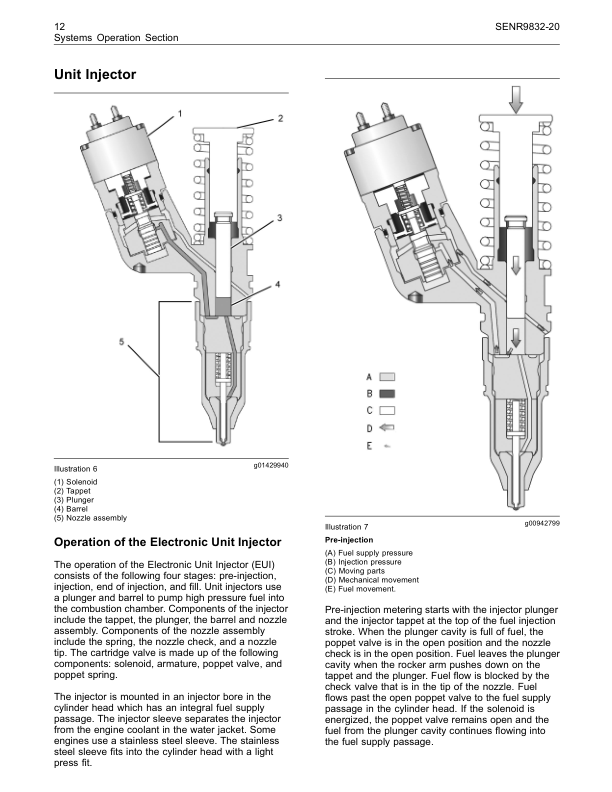 12
Systems Operation Section

SENR9832-20

Unit Injector

1
2
3
4
5

Illustration 6
g01429940

(1) Solenoid
(2) Tappet
(3) Plunger
(4) Barrel
(5) Nozzle assembly

Operation of the Electronic Unit Injector

The operation of the Electronic Unit Injector (EUI) consists of the following four stages: pre-injection, injection, end of injection, and fill. Unit injectors use a plunger and barrel to pump high pressure fuel into the combustion chamber. Components of the injector include the tappet, the plunger, the barrel and nozzle assembly. Components of the nozzle assembly include the spring, the nozzle check, and a nozzle tip. The cartridge valve is made up of the following components: solenoid, armature, poppet valve, and poppet spring.

The injector is mounted in an injector bore in the cylinder head which has an integral fuel supply passage. The injector sleeve separates the injector from the engine coolant in the water jacket. Some engines use a stainless steel sleeve. The stainless steel sleeve fits into the cylinder head with a light press fit.

A
B
C
D
E

Illustration 7
g00942799

Pre-injection

(A) Fuel supply pressure
(B) Injection pressure
(C) Moving parts
(D) Mechanical movement
(E) Fuel movement.

Pre-injection metering starts with the injector plunger and the injector tappet at the top of the fuel injection stroke. When the plunger cavity is full of fuel, the poppet valve is in the open position and the nozzle check is in the open position. Fuel leaves the plunger cavity when the rocker arm pushes down on the tappet and the plunger. Fuel flow is blocked by the check valve that is in the tip of the nozzle. Fuel flows past the open poppet valve to the fuel supply passage in the cylinder head. If the solenoid is energized, the poppet valve remains open and the fuel from the plunger cavity continues flowing into the fuel supply passage.