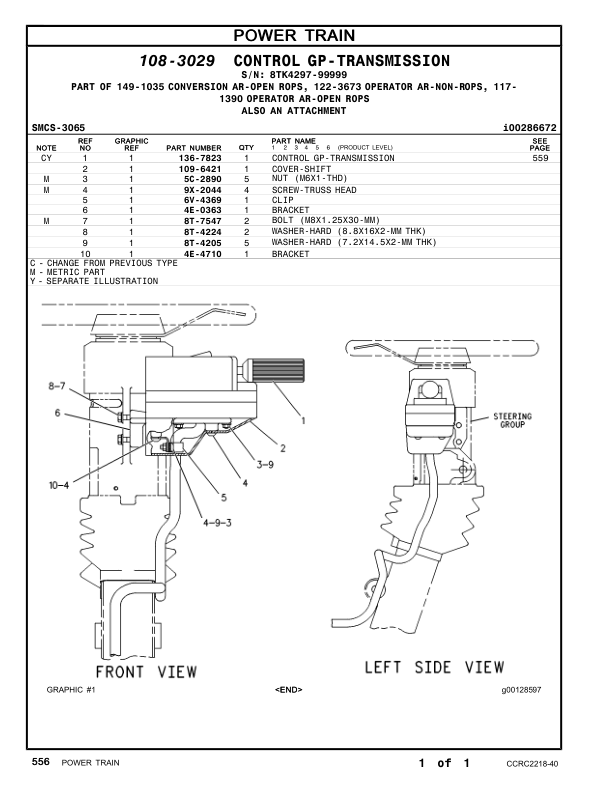 POWER TRAIN

108-3029 CONTROL GP-TRANSMISSION

S/N: 8TK4297-99999

PART OF 149-1035 CONVERSION AR-OPEN ROPS, 122-3673 OPERATOR AR-NON-ROPS, 117-1390 OPERATOR AR-OPEN ROPS
ALSO AN ATTACHMENT

SMCS-3065 i00286672

| NOTE | REF NO | GRAPHIC REF | PART NUMBER | QTY | PART NAME 1 2 3 4 5 6 (PRODUCT LEVEL) | SEE PAGE |
|---|---|---|---|---|---|---|
| CY | 1 | 1 | 136-7823 | 1 | CONTROL GP-TRANSMISSION | 559 |
| | 2 | 1 | 109-6421 | 1 | COVER-SHIFT | |
| M | 3 | 1 | 5C-2890 | 5 | NUT (M6X1-THD) | |
| M | 4 | 1 | 9X-2044 | 4 | SCREW-TRUSS HEAD | |
| | 5 | 1 | 6V-4369 | 1 | CLIP | |
| | 6 | 1 | 4E-0363 | 1 | BRACKET | |
| M | 7 | 1 | 8T-7547 | 2 | BOLT (M8X1.25X30-MM) | |
| | 8 | 1 | 8T-4224 | 2 | WASHER-HARD (8.8X16X2-MM THK) | |
| | 9 | 1 | 8T-4205 | 5 | WASHER-HARD (7.2X14.5X2-MM THK) | |
| | 10 | 1 | 4E-4710 | 1 | BRACKET | |

C - CHANGE FROM PREVIOUS TYPE
M - METRIC PART
Y - SEPARATE ILLUSTRATION

8-7
6
10-4
1
2
3-9
4
5
4-9-3
STEERING GROUP

FRONT VIEW

LEFT SIDE VIEW

GRAPHIC #1 <END> g00128597

556 POWER TRAIN 1 of 1 CCRC2218-40