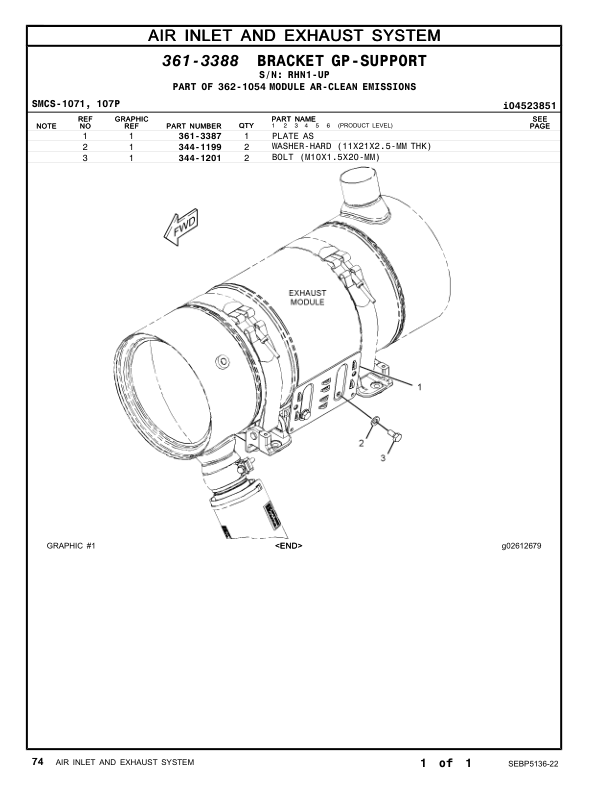 AIR INLET AND EXHAUST SYSTEM

361-3388 BRACKET GP-SUPPORT
S/N: RHN1-UP
PART OF 362-1054 MODULE AR-CLEAN EMISSIONS

SMCS-1071, 107P

i04523851

| NOTE | REF NO | GRAPHIC REF | PART NUMBER | QTY | PART NAME 1 2 3 4 5 6 (PRODUCT LEVEL) | SEE PAGE |
|---|---|---|---|---|---|---|
| | 1 | 1 | 361-3387 | 1 | PLATE AS | |
| | 2 | 1 | 344-1199 | 2 | WASHER-HARD (11X21X2.5-MM THK) | |
| | 3 | 1 | 344-1201 | 2 | BOLT (M10X1.5X20-MM) | |

FWD

EXHAUST MODULE

1

2

3

GRAPHIC #1

<END>

g02612679

74 AIR INLET AND EXHAUST SYSTEM

1 of 1

SEBP5136-22