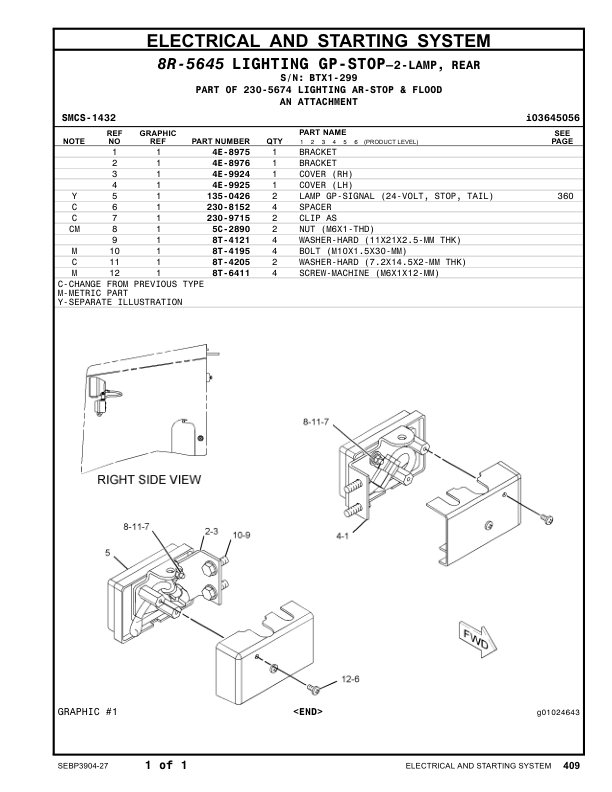 ELECTRICAL AND STARTING SYSTEM

8R-5645 LIGHTING GP-STOP—2-LAMP, REAR
S/N: BTX1-299
PART OF 230-5674 LIGHTING AR-STOP & FLOOD
AN ATTACHMENT

SMCS-1432 i03645056

| NOTE | REF NO | GRAPHIC REF | PART NUMBER | QTY | PART NAME 1 2 3 4 5 6 (PRODUCT LEVEL) | SEE PAGE |
|---|---|---|---|---|---|---|
| | 1 | 1 | 4E-8975 | 1 | BRACKET | |
| | 2 | 1 | 4E-8976 | 1 | BRACKET | |
| | 3 | 1 | 4E-9924 | 1 | COVER (RH) | |
| | 4 | 1 | 4E-9925 | 1 | COVER (LH) | |
| Y | 5 | 1 | 135-0426 | 2 | LAMP GP-SIGNAL (24-VOLT, STOP, TAIL) | 360 |
| C | 6 | 1 | 230-8152 | 4 | SPACER | |
| C | 7 | 1 | 230-9715 | 2 | CLIP AS | |
| CM | 8 | 1 | 5C-2890 | 2 | NUT (M6X1-THD) | |
| | 9 | 1 | 8T-4121 | 4 | WASHER-HARD (11X21X2.5-MM THK) | |
| M | 10 | 1 | 8T-4195 | 4 | BOLT (M10X1.5X30-MM) | |
| C | 11 | 1 | 8T-4205 | 2 | WASHER-HARD (7.2X14.5X2-MM THK) | |
| M | 12 | 1 | 8T-6411 | 4 | SCREW-MACHINE (M6X1X12-MM) | |

C-CHANGE FROM PREVIOUS TYPE
M-METRIC PART
Y-SEPARATE ILLUSTRATION

RIGHT SIDE VIEW

8-11-7
4-1
8-11-7
2-3
10-9
5
12-6
FWD

GRAPHIC #1 <END> g01024643

SEBP3904-27 1 of 1 ELECTRICAL AND STARTING SYSTEM 409